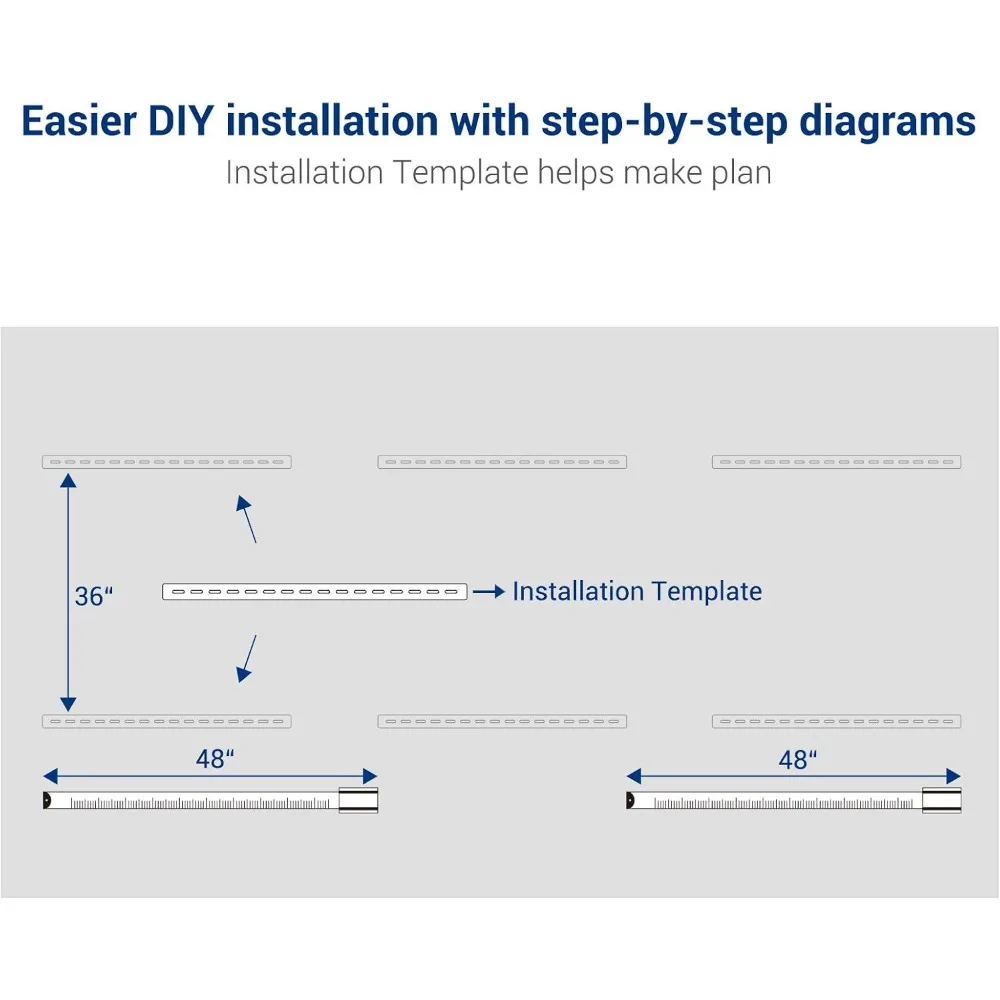 Easier DIY installation with step-by-step diagrams
Installation Template helps make plan

36“

Installation Template

48“

48“