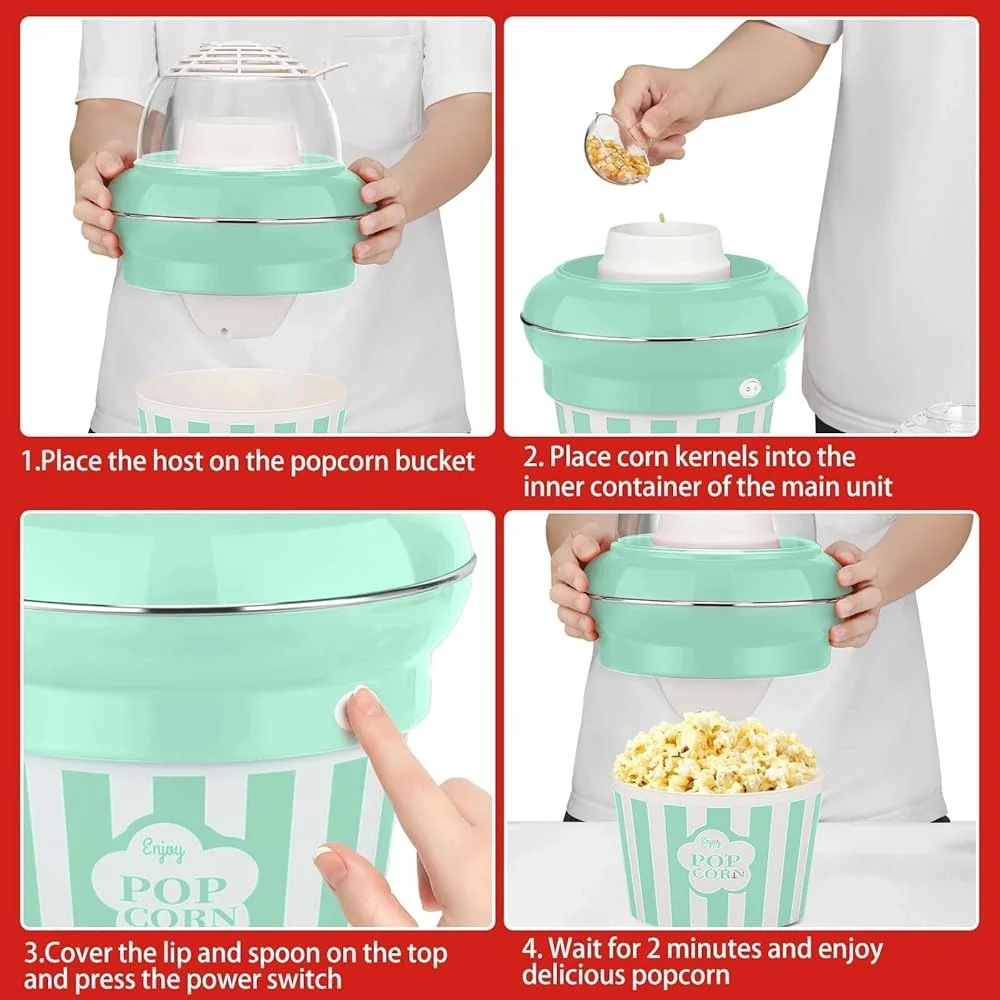 1.Place the host on the popcorn bucket

2. Place corn kernels into the inner container of the main unit

Enjoy
POP
CORN

3.Cover the lip and spoon on the top and press the power switch

Enjoy
POP
CORN

4. Wait for 2 minutes and enjoy delicious popcorn