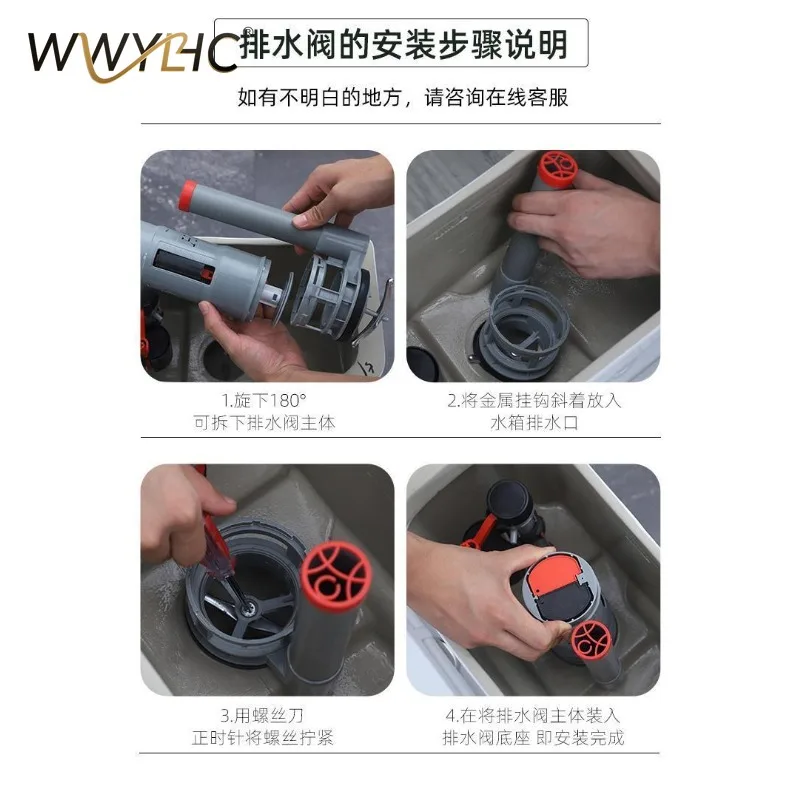 WWYLHC®

排水阀的安装步骤说明

如有不明白的地方，请咨询在线客服

1.旋下180°
可拆下排水阀主体

2.将金属挂钩斜着放入
水箱排水口

3.用螺丝刀
正时针将螺丝拧紧

4.在将排水阀主体装入
排水阀底座 即安装完成