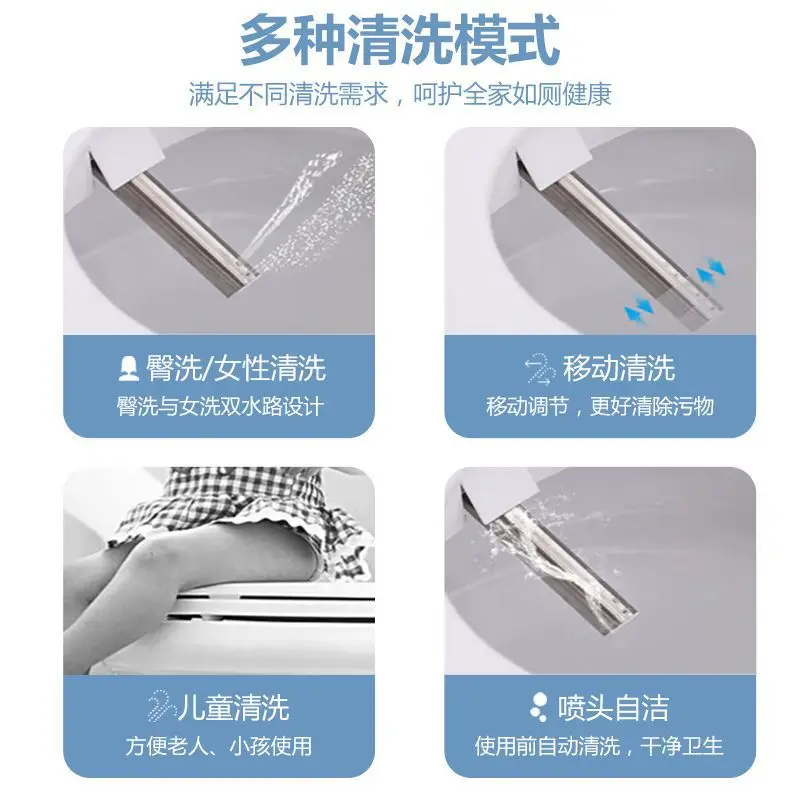 多种清洗模式

满足不同清洗需求，呵护全家如厕健康

臀洗/女性清洗

臀洗与女洗双水路设计

移动清洗

移动调节，更好清除污物

儿童清洗

方便老人、小孩使用

喷头自洁

使用前自动清洗，干净卫生