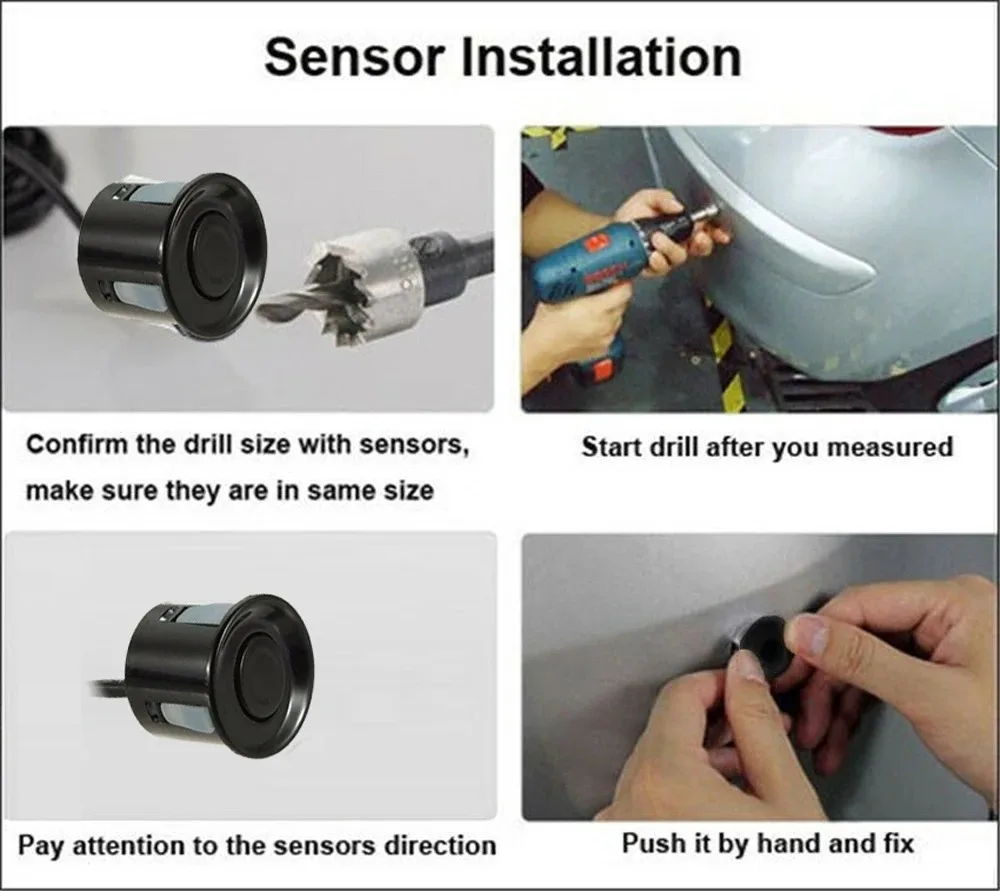 Sensor Installation

Confirm the drill size with sensors, make sure they are in same size

Start drill after you measured

Pay attention to the sensors direction

Push it by hand and fix