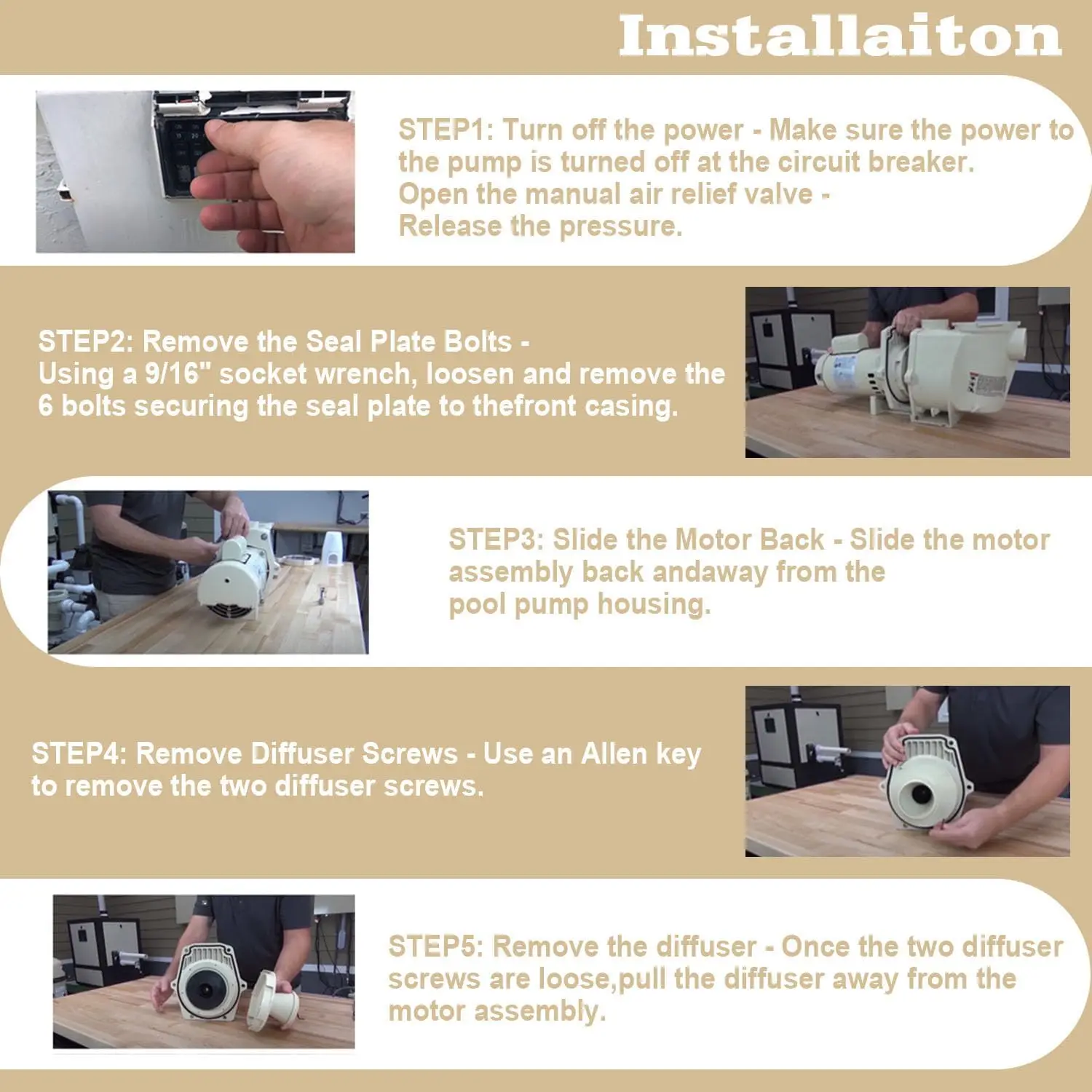 Installaiton

STEP1: Turn off the power - Make sure the power to the pump is turned off at the circuit breaker. Open the manual air relief valve - Release the pressure.

STEP2: Remove the Seal Plate Bolts - Using a 9/16" socket wrench, loosen and remove the 6 bolts securing the seal plate to thefront casing.

STEP3: Slide the Motor Back - Slide the motor assembly back andaway from the pool pump housing.

STEP4: Remove Diffuser Screws - Use an Allen key to remove the two diffuser screws.

STEP5: Remove the diffuser - Once the two diffuser screws are loose,pull the diffuser away from the motor assembly.