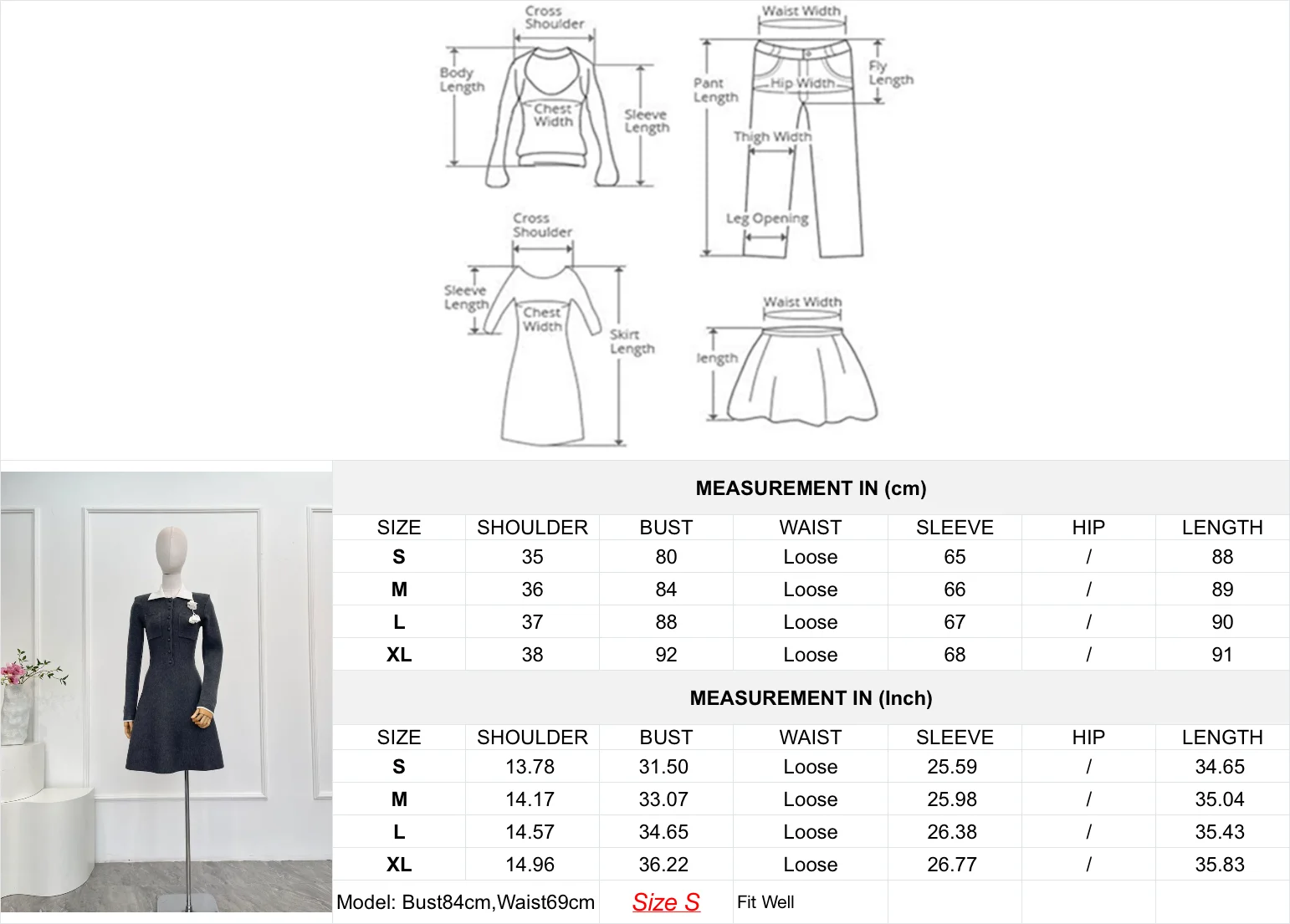 Cross Shoulder
Body Length
Chest Width
Sleeve Length

Waist Width
Pant Length
Hip Width
Fly Length
Thigh Width
Leg Opening

Cross Shoulder
Sleeve Length
Chest Width
Skirt Length

Waist Width
length

MEASUREMENT IN (cm)

| SIZE | SHOULDER | BUST | WAIST | SLEEVE | HIP | LENGTH |
|---|---|---|---|---|---|---|
| S | 35 | 80 | Loose | 65 | / | 88 |
| M | 36 | 84 | Loose | 66 | / | 89 |
| L | 37 | 88 | Loose | 67 | / | 90 |
| XL | 38 | 92 | Loose | 68 | / | 91 |

MEASUREMENT IN (Inch)

| SIZE | SHOULDER | BUST | WAIST | SLEEVE | HIP | LENGTH |
|---|---|---|---|---|---|---|
| S | 13.78 | 31.50 | Loose | 25.59 | / | 34.65 |
| M | 14.17 | 33.07 | Loose | 25.98 | / | 35.04 |
| L | 14.57 | 34.65 | Loose | 26.38 | / | 35.43 |
| XL | 14.96 | 36.22 | Loose | 26.77 | / | 35.83 |

Model: Bust84cm,Waist69cm Size S Fit Well