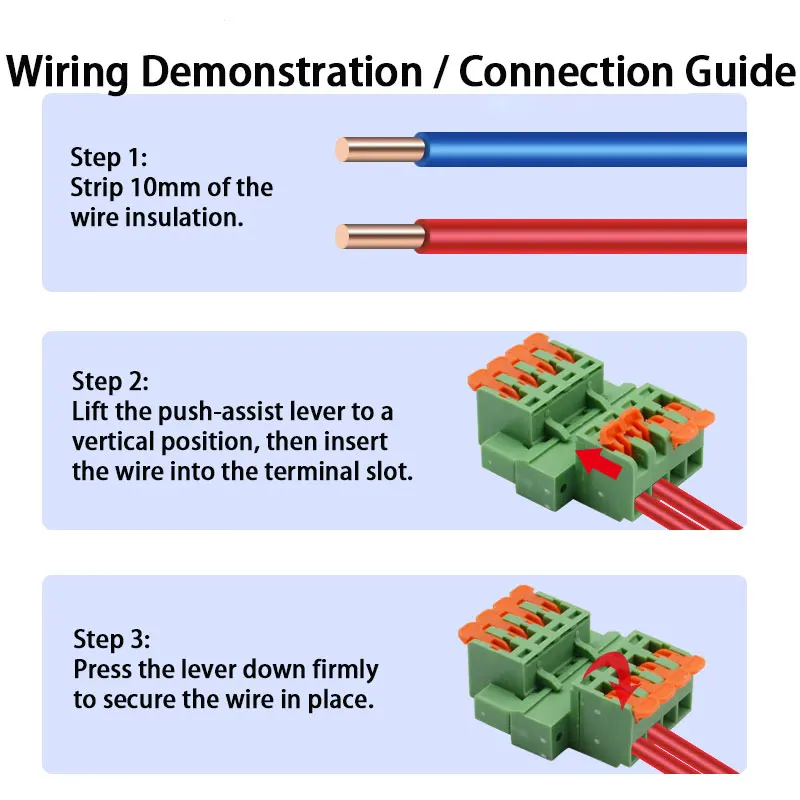 Wiring Demonstration / Connection Guide

Step 1:
Strip 10mm of the wire insulation.

Step 2:
Lift the push-assist lever to a vertical position, then insert the wire into the terminal slot.

Step 3:
Press the lever down firmly to secure the wire in place.