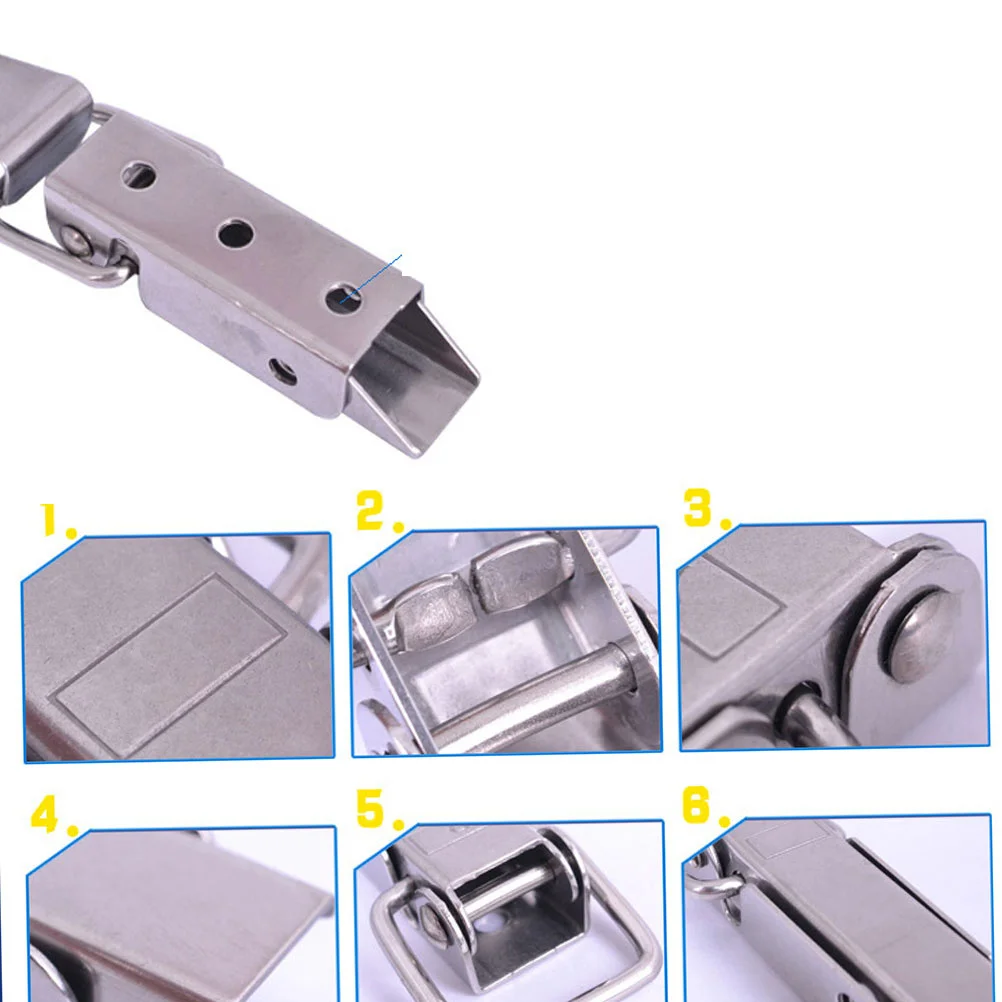 1.

2.

3.

4.

5.

6.