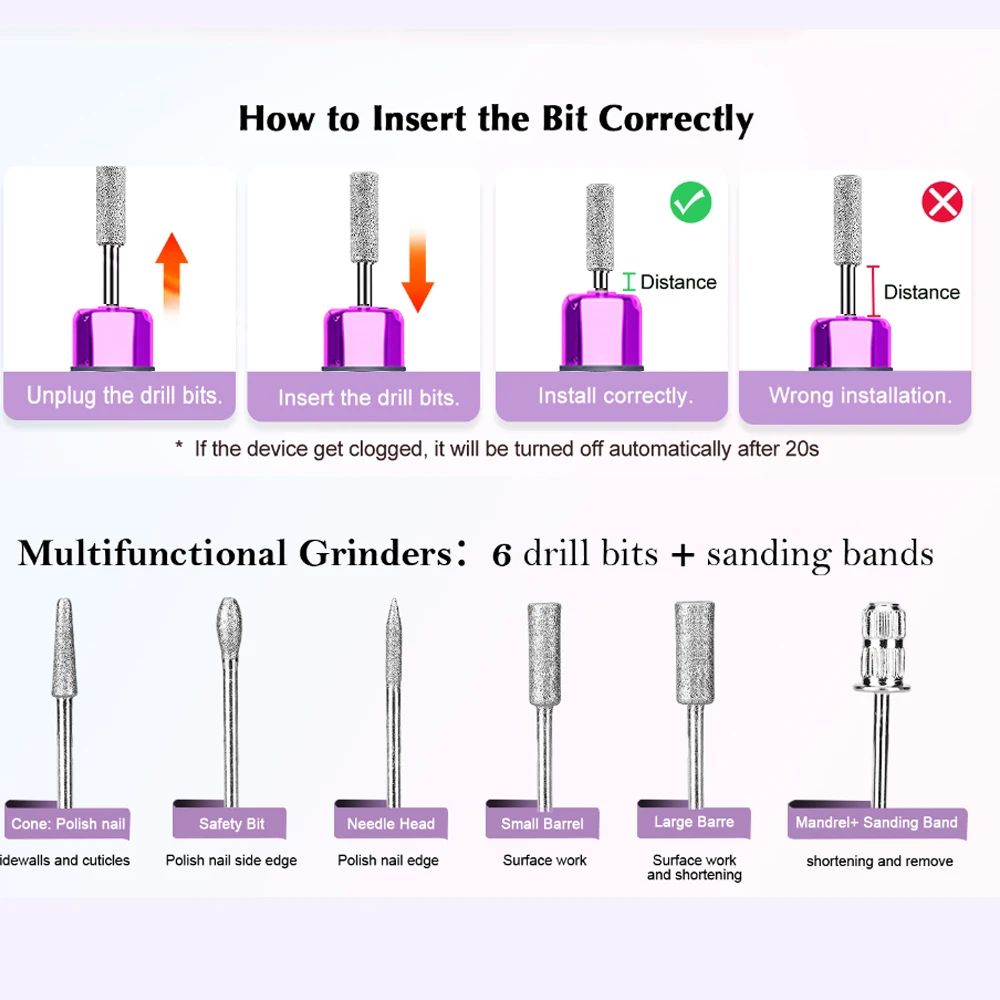 How to Insert the Bit Correctly

Unplug the drill bits.

Insert the drill bits.

Distance

Install correctly.

Distance

Wrong installation.

* If the device get clogged, it will be turned off automatically after 20s

Multifunctional Grinders: 6 drill bits + sanding bands

Cone: Polish nail

idewalls and cuticles

Safety Bit

Polish nail side edge

Needle Head

Polish nail edge

Small Barrel

Surface work

Large Barre

Surface work and shortening

Mandrel+ Sanding Band

shortening and remove