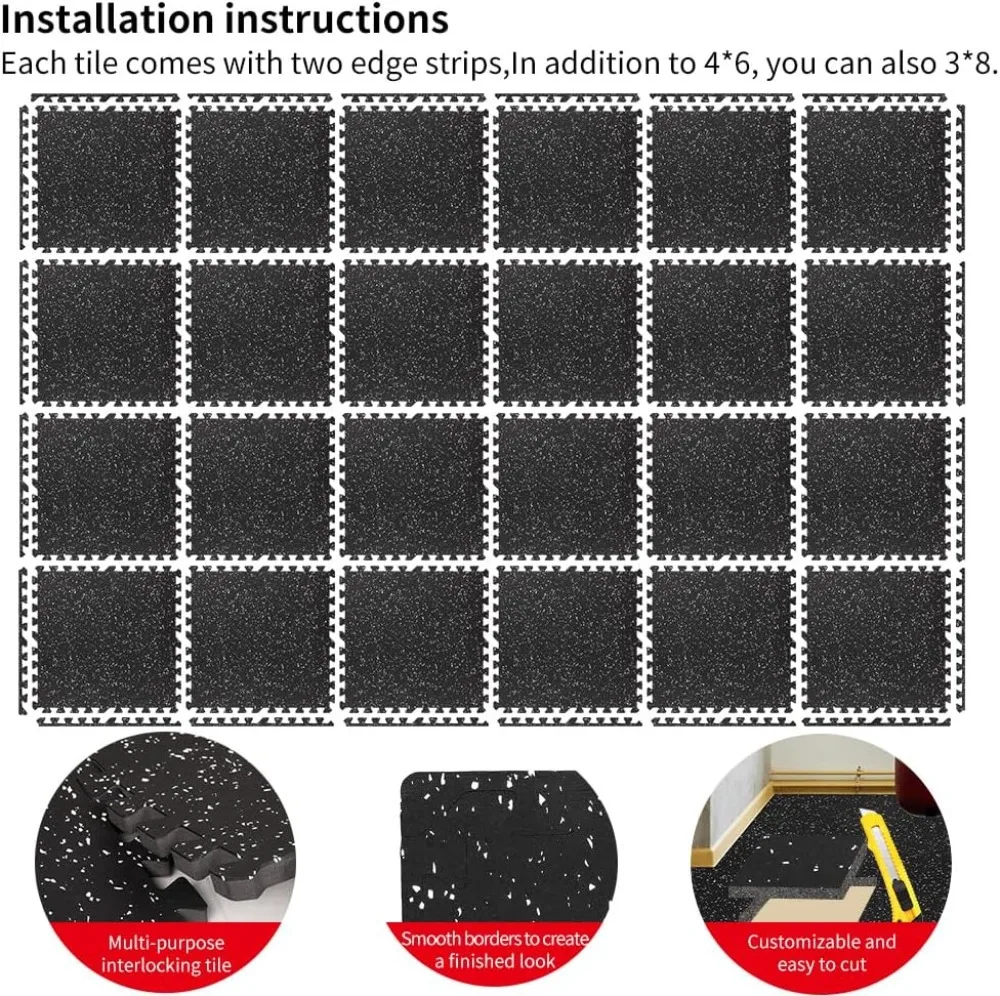 Installation instructions

Each tile comes with two edge strips,In addition to 4*6, you can also 3*8.

Multi-purpose interlocking tile

Smooth borders to create a finished look

Customizable and easy to cut