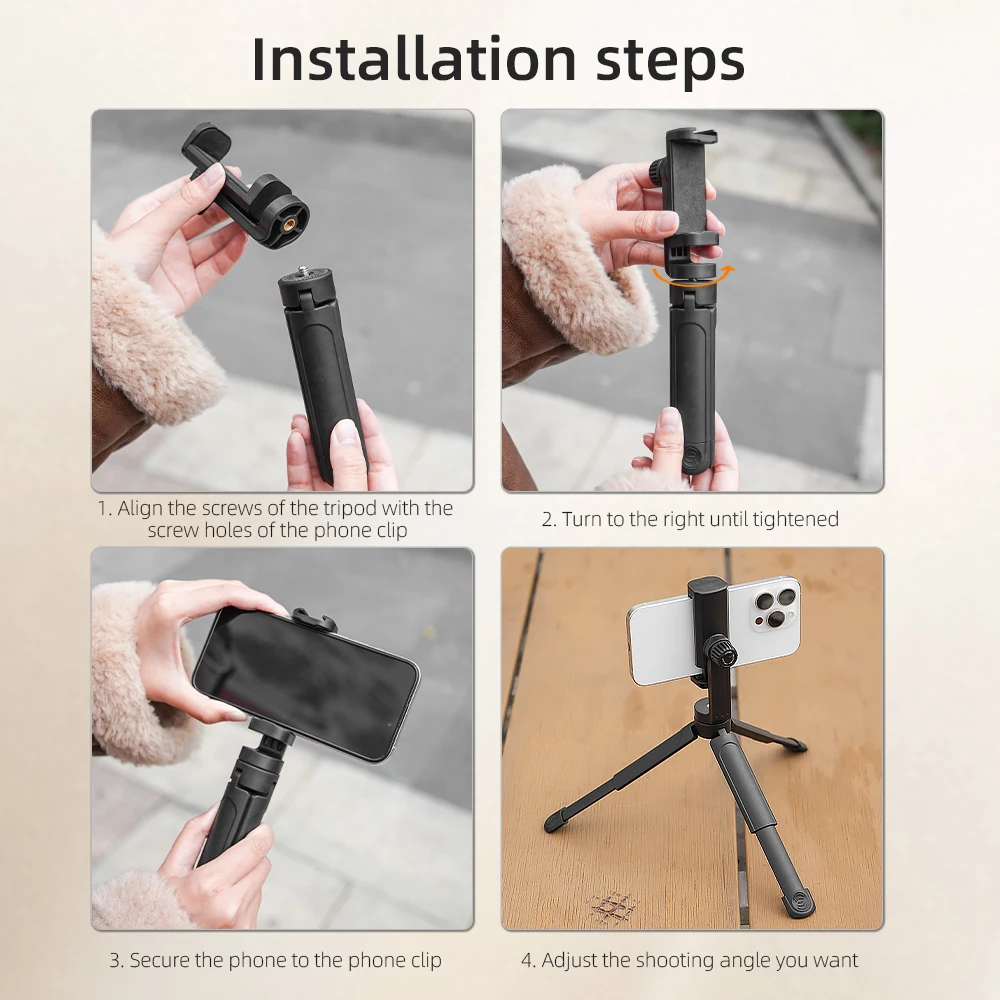 Installation steps

1. Align the screws of the tripod with the screw holes of the phone clip

2. Turn to the right until tightened

3. Secure the phone to the phone clip

4. Adjust the shooting angle you want