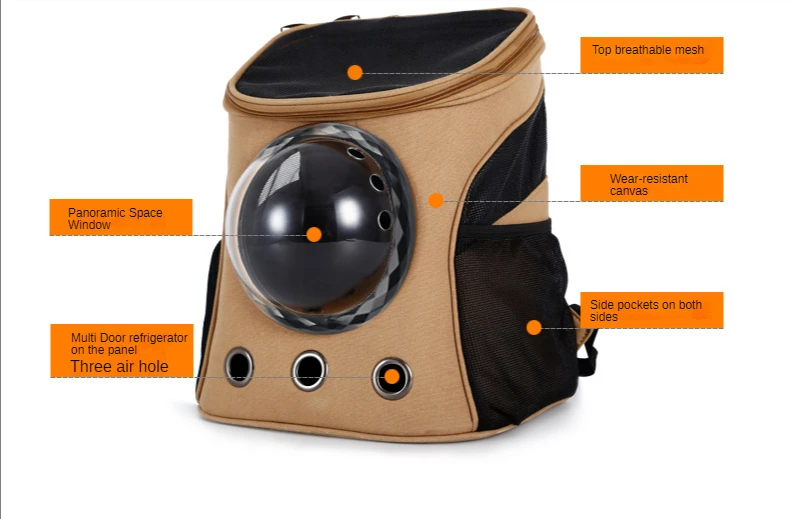 Top breathable mesh

Wear-resistant canvas

Panoramic Space Window

Side pockets on both sides

Multi Door refrigerator on the panel
Three air hole