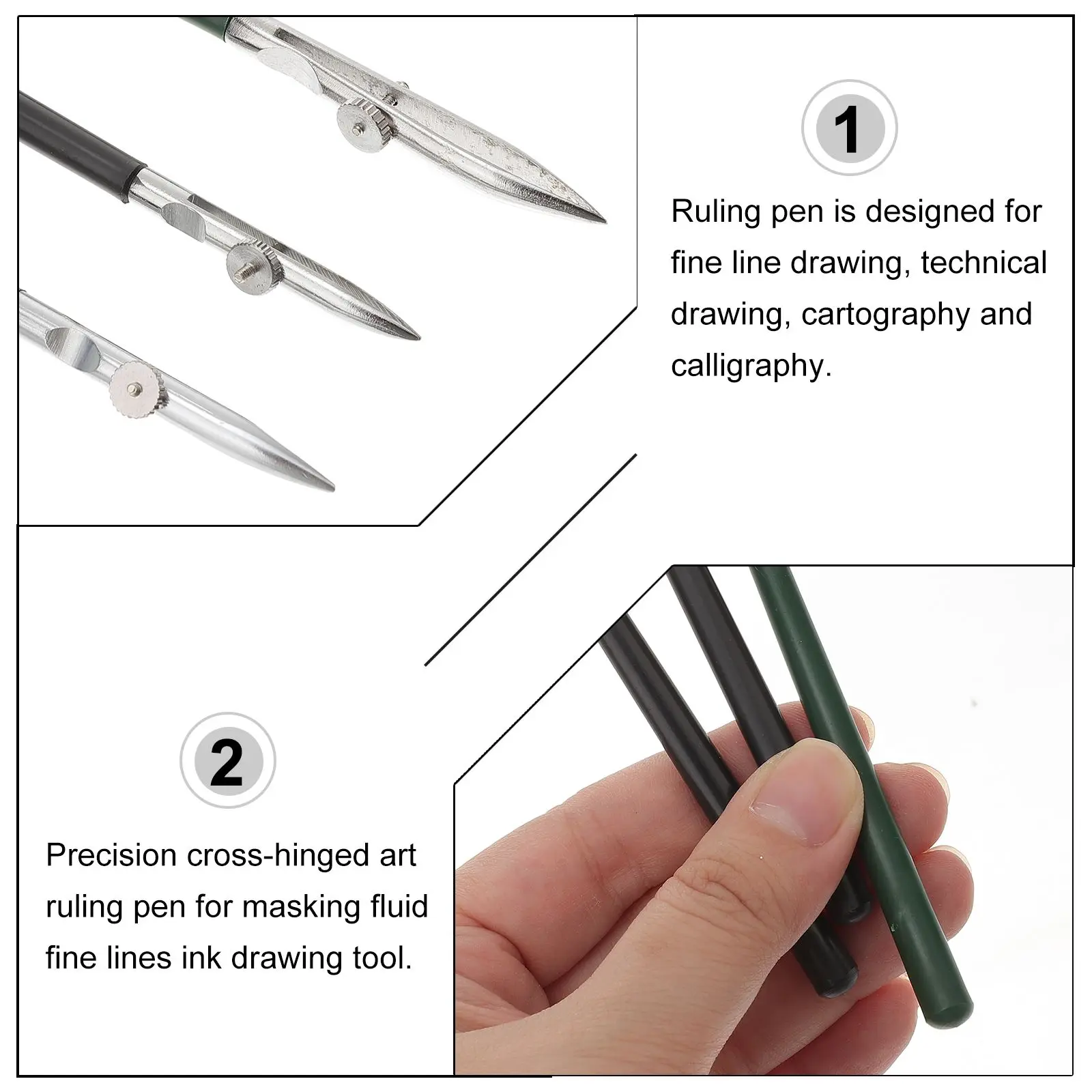 1

Ruling pen is designed for fine line drawing, technical drawing, cartography and calligraphy.

2

Precision cross-hinged art ruling pen for masking fluid fine lines ink drawing tool.