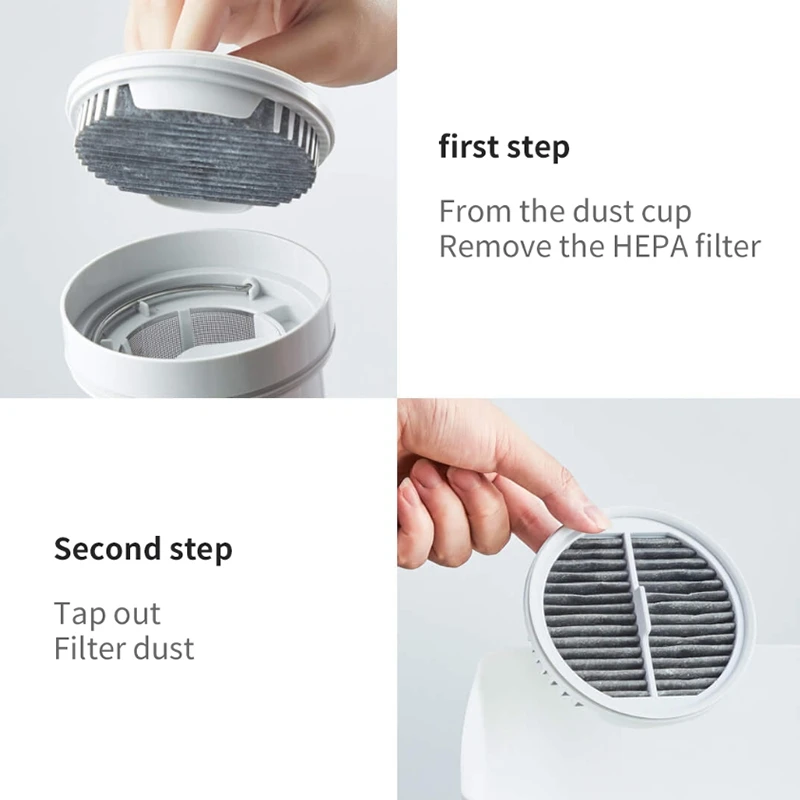 first step

From the dust cup
Remove the HEPA filter

Second step

Tap out
Filter dust