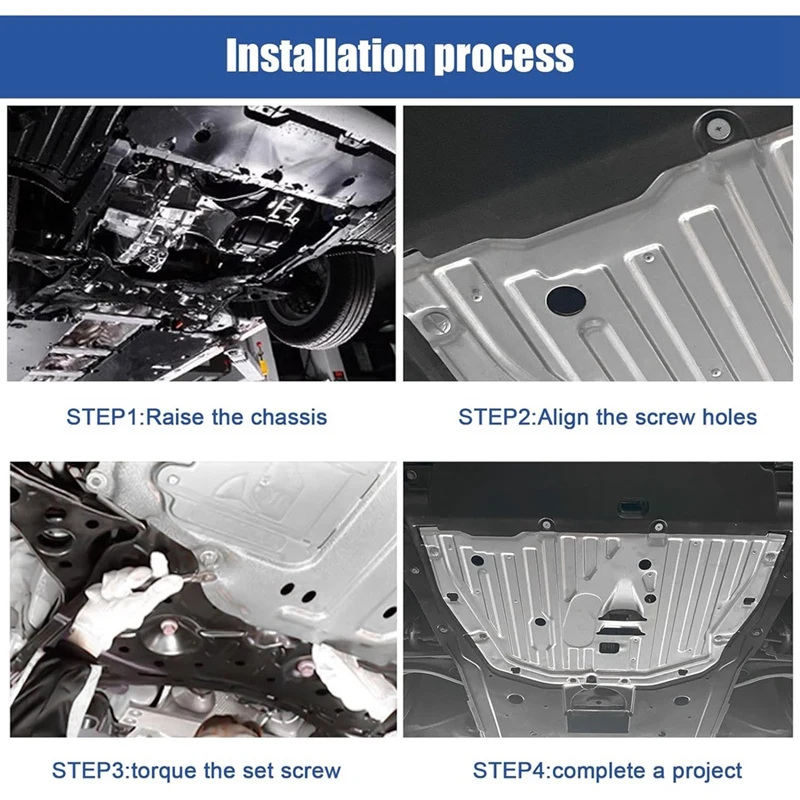 Installation process

STEP1:Raise the chassis

STEP2:Align the screw holes

STEP3:torque the set screw

STEP4:complete a project