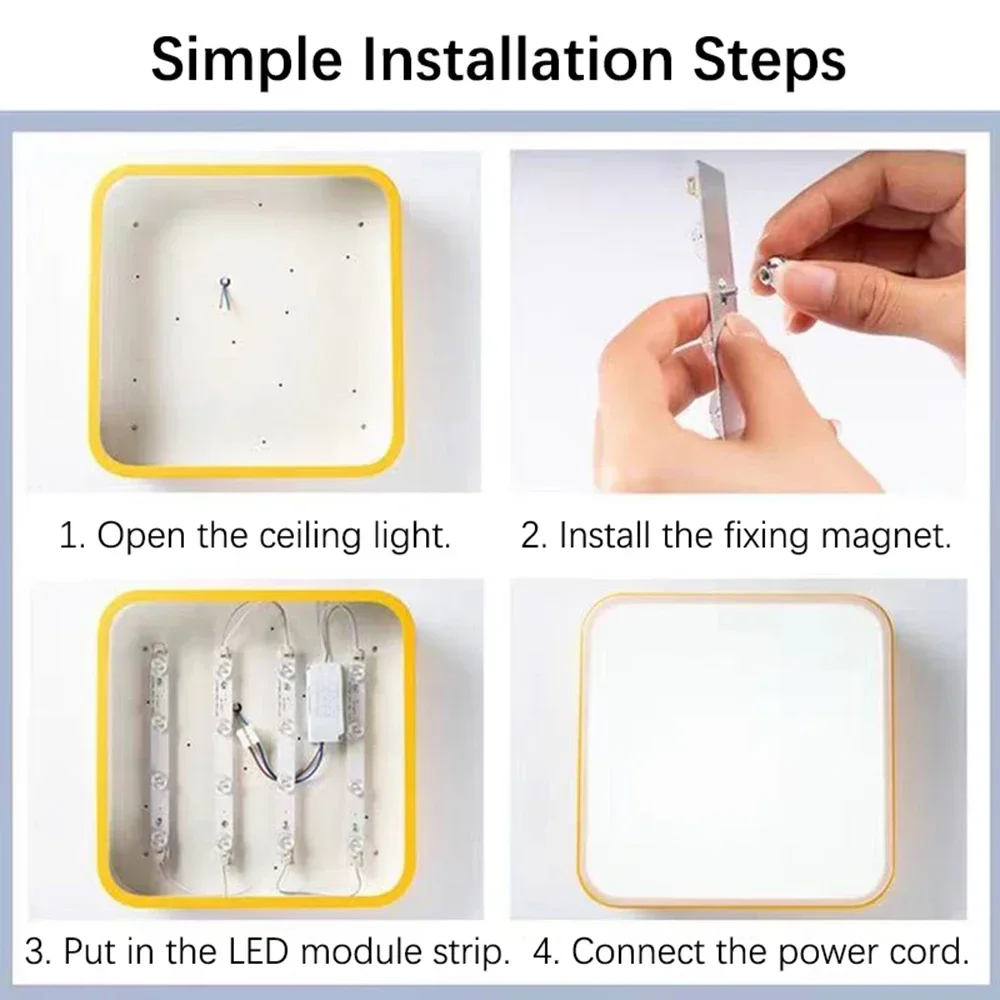 Simple Installation Steps

1. Open the ceiling light.

2. Install the fixing magnet.

3. Put in the LED module strip.

4. Connect the power cord.