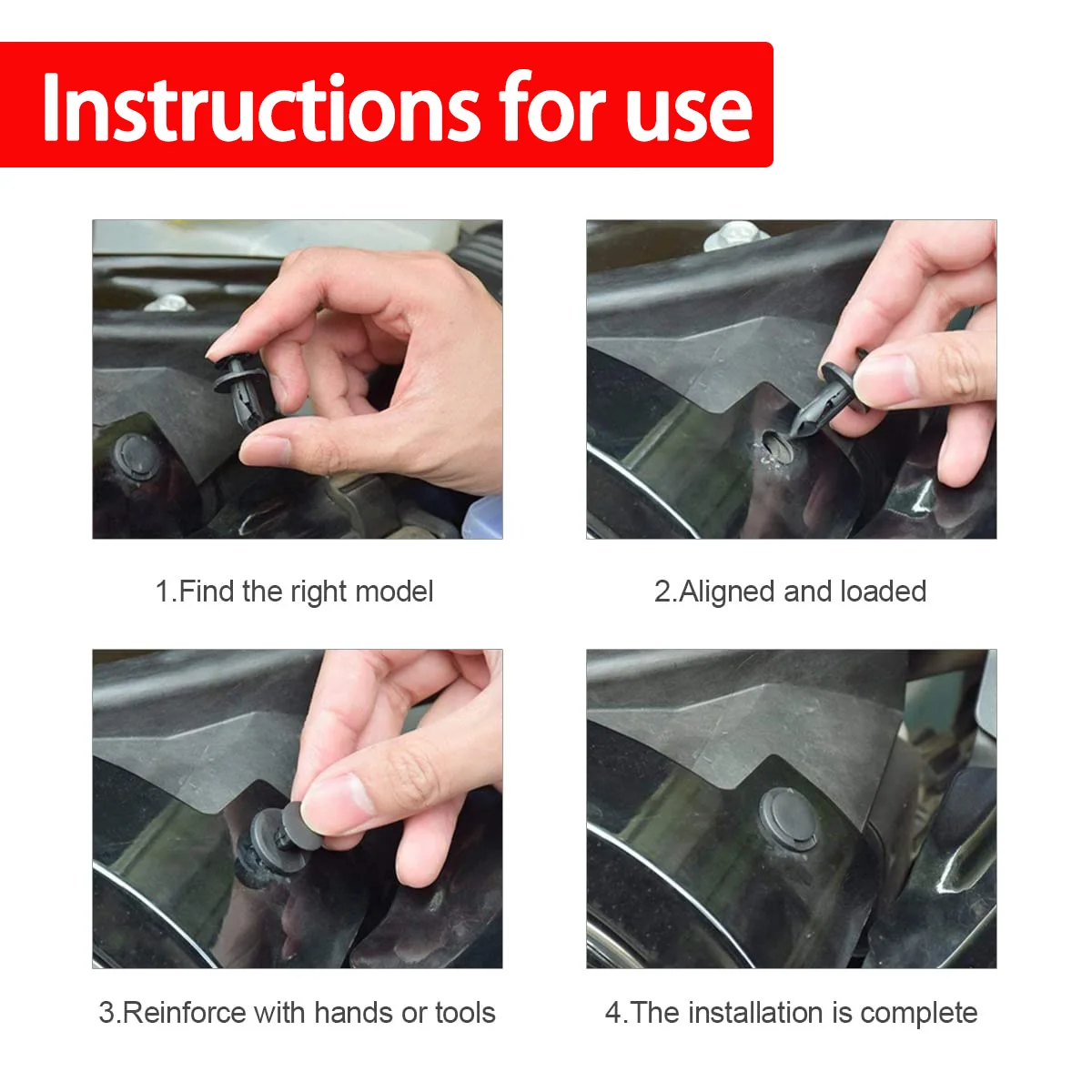 Instructions for use

1.Find the right model

2.Aligned and loaded

3.Reinforce with hands or tools

4.The installation is complete