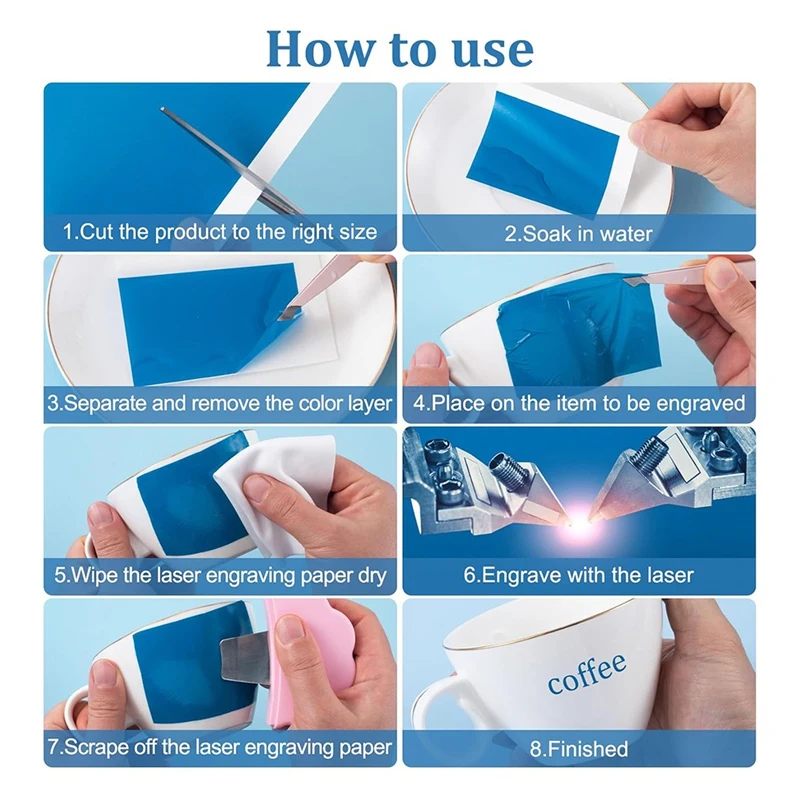 How to use

1.Cut the product to the right size

2.Soak in water

3.Separate and remove the color layer

4.Place on the item to be engraved

5.Wipe the laser engraving paper dry

6.Engrave with the laser

7.Scrape off the laser engraving paper

coffee

8.Finished