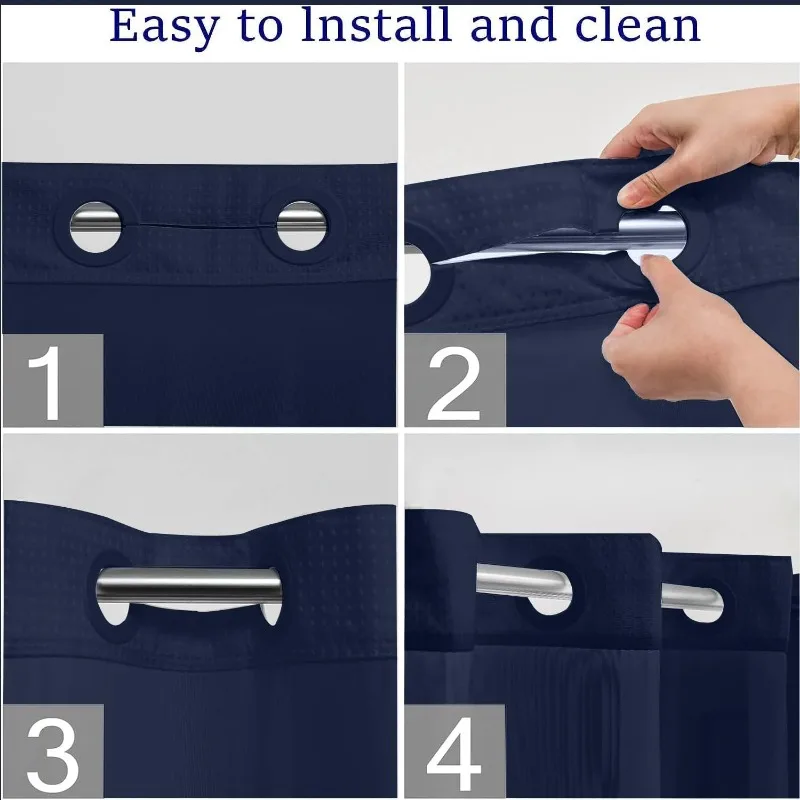 Easy to Install and clean

1

2

3

4