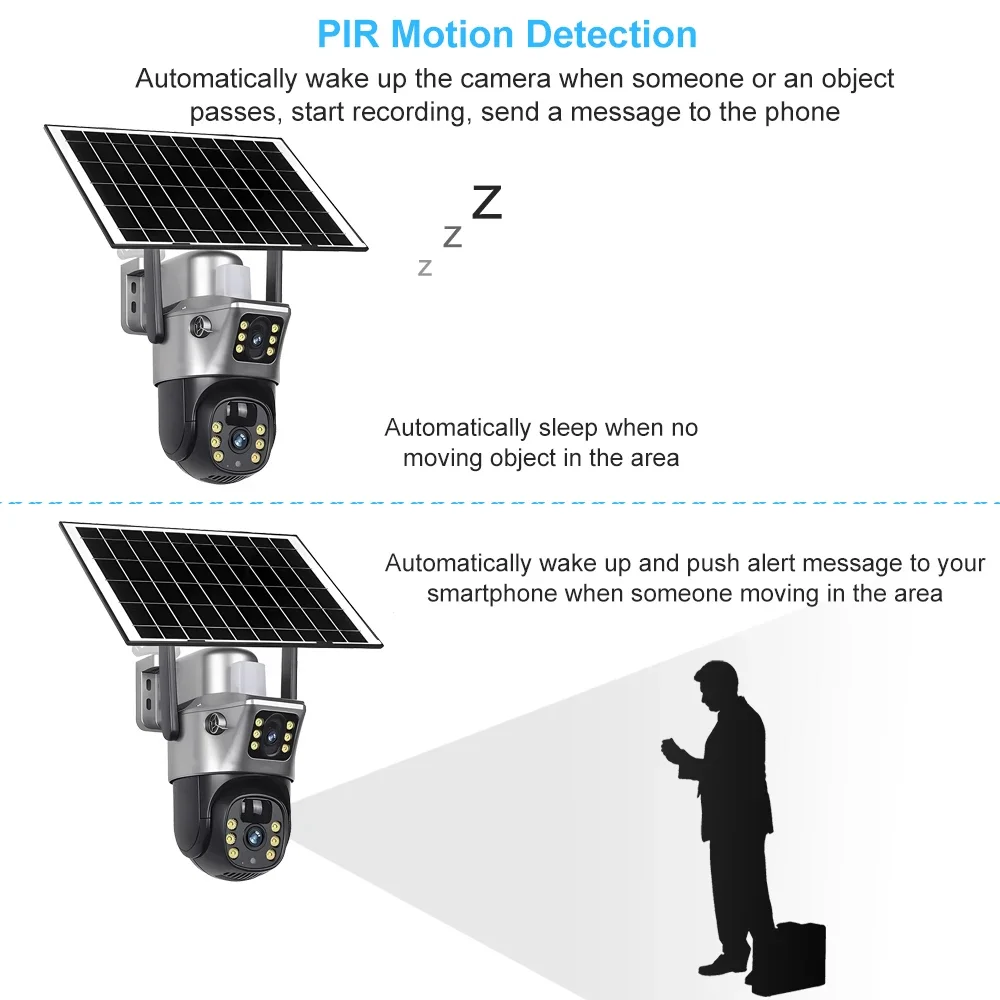 PIR Motion Detection

Automatically wake up the camera when someone or an object passes, start recording, send a message to the phone

z z Z

Automatically sleep when no moving object in the area

Automatically wake up and push alert message to your smartphone when someone moving in the area