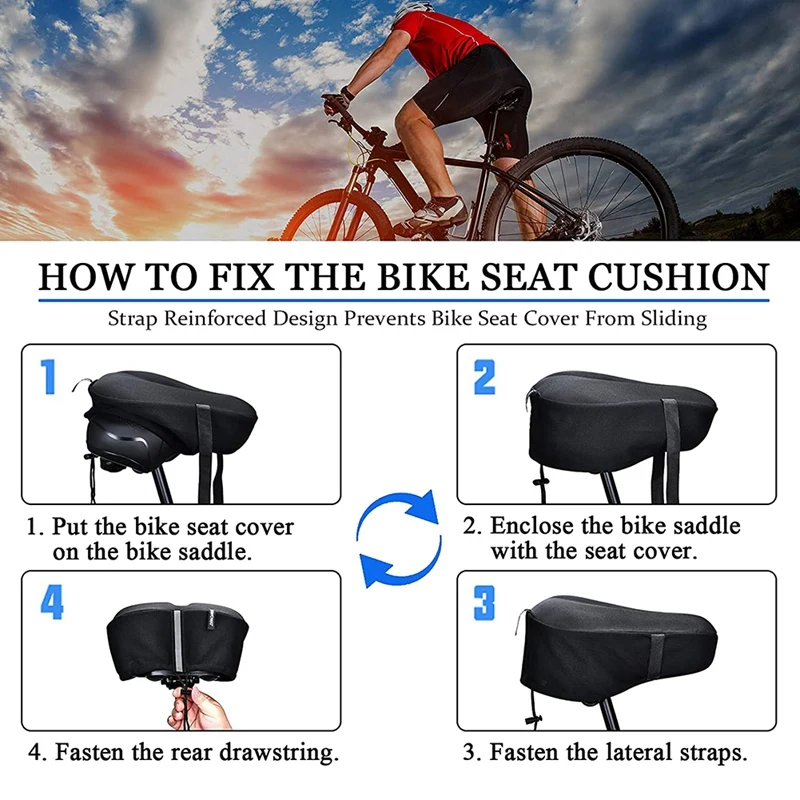 HOW TO FIX THE BIKE SEAT CUSHION

Strap Reinforced Design Prevents Bike Seat Cover From Sliding

1

1. Put the bike seat cover on the bike saddle.

2

2. Enclose the bike saddle with the seat cover.

4

4. Fasten the rear drawstring.

3

3. Fasten the lateral straps.