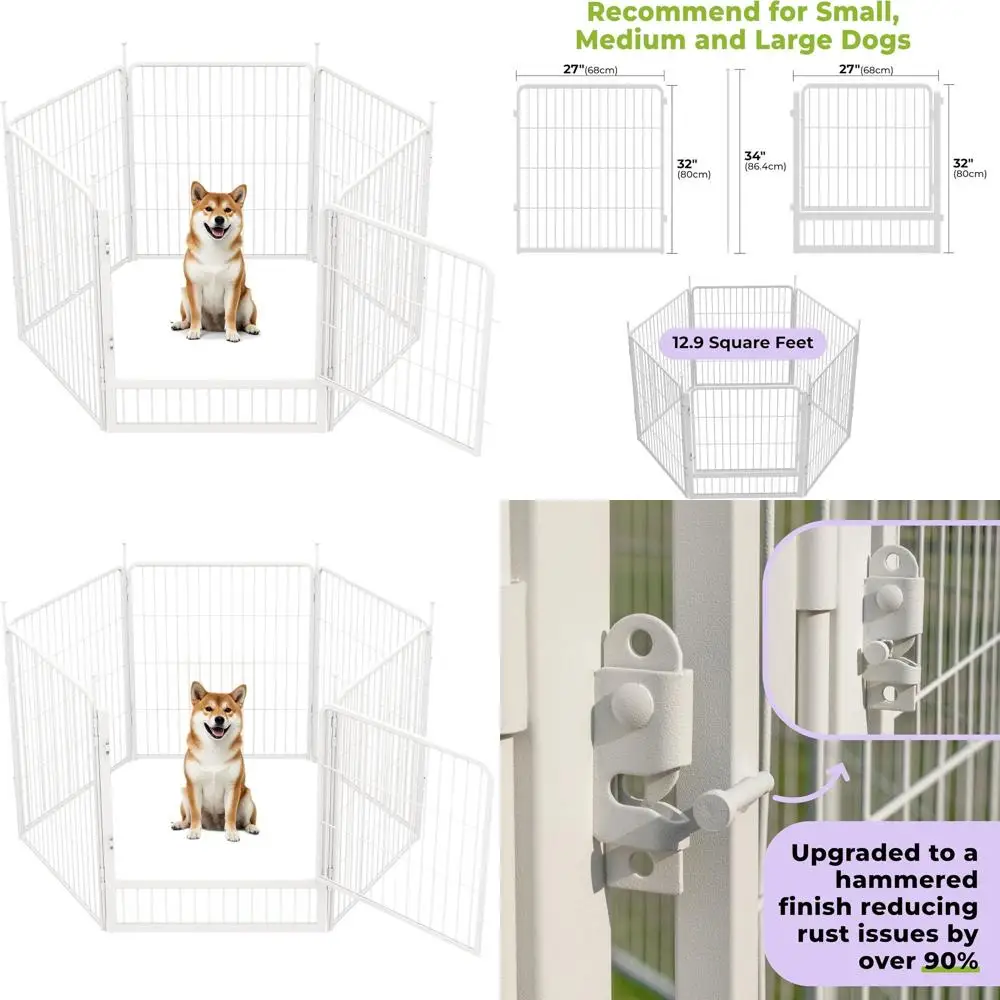 Recommend for Small, Medium and Large Dogs

27"(68cm)

32" (80cm)

34" (86.4cm)

27"(68cm)

32" (80cm)

12.9 Square Feet

Upgraded to a hammered finish reducing rust issues by over 90%