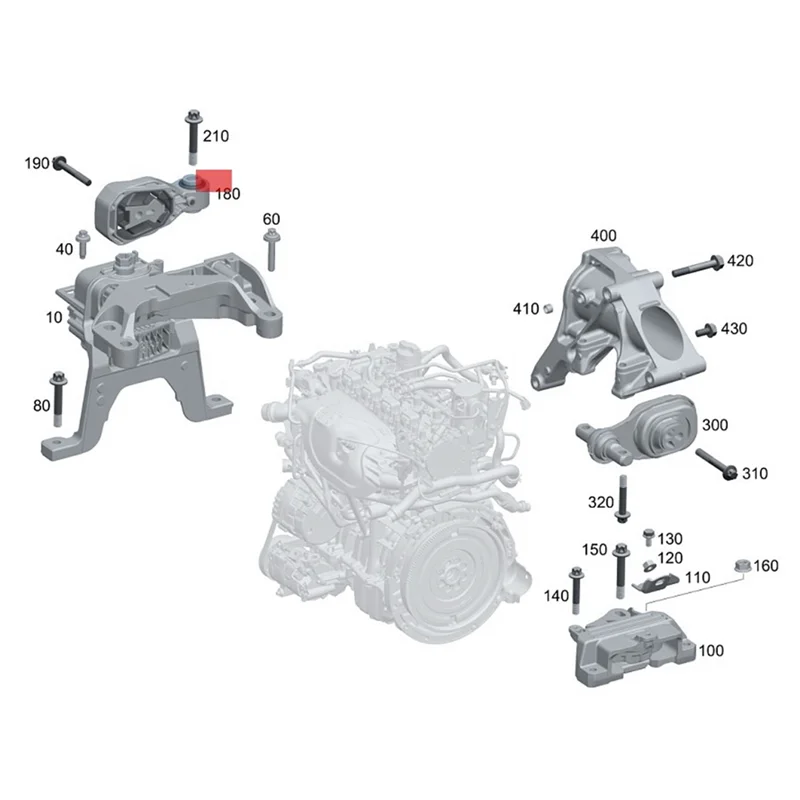 210
190
180
60
40
10
80
400
420
410
430
300
310
320
130
150
120
110
160
140
100