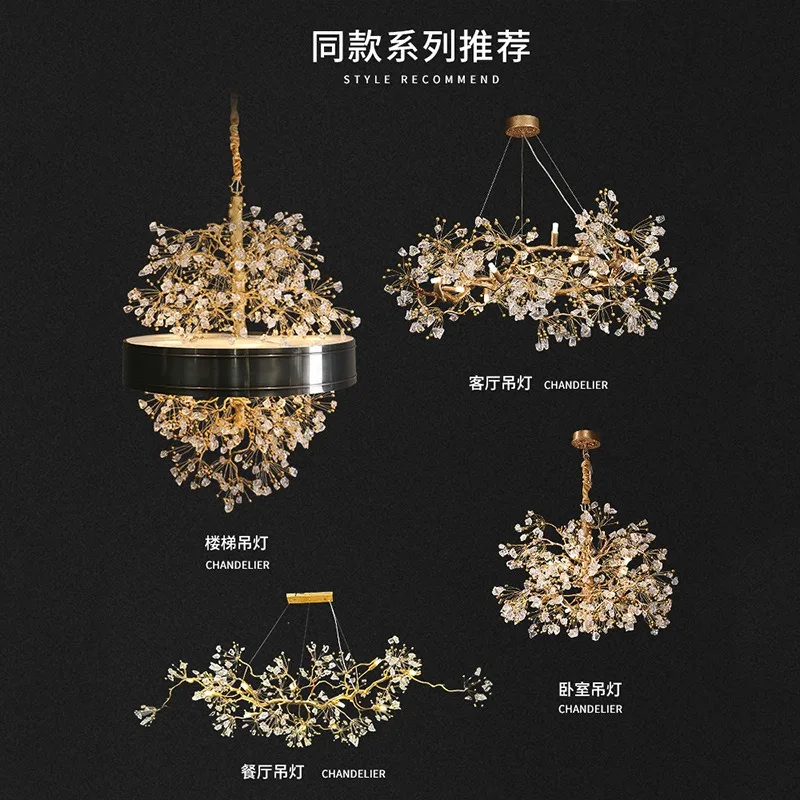 同款系列推荐
STYLE RECOMMEND

客厅吊灯 CHANDELIER

楼梯吊灯
CHANDELIER

卧室吊灯
CHANDELIER

餐厅吊灯 CHANDELIER