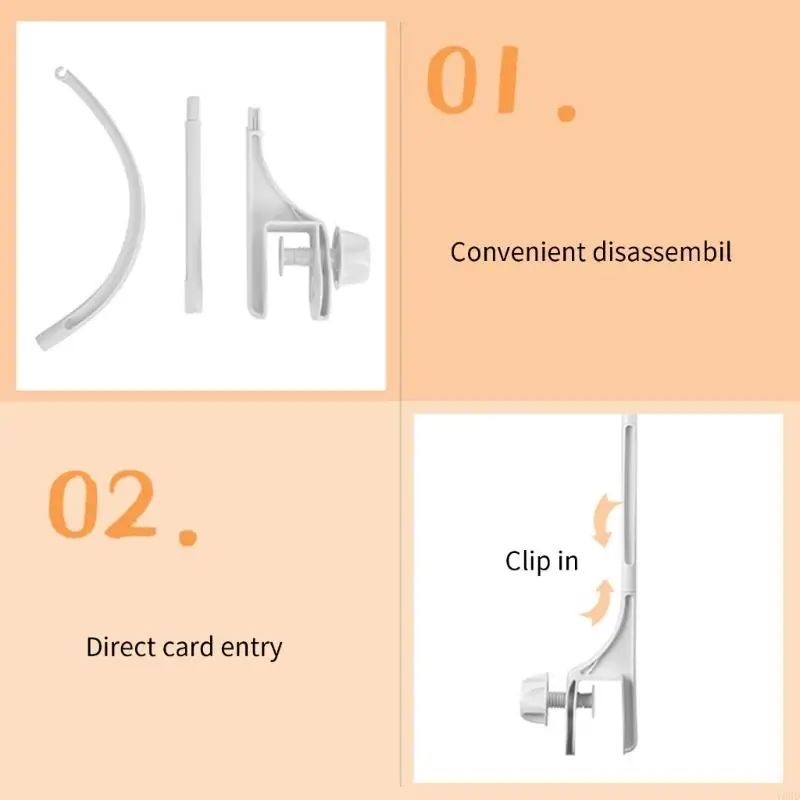 01.

Convenient disassembil

02.

Direct card entry

Clip in