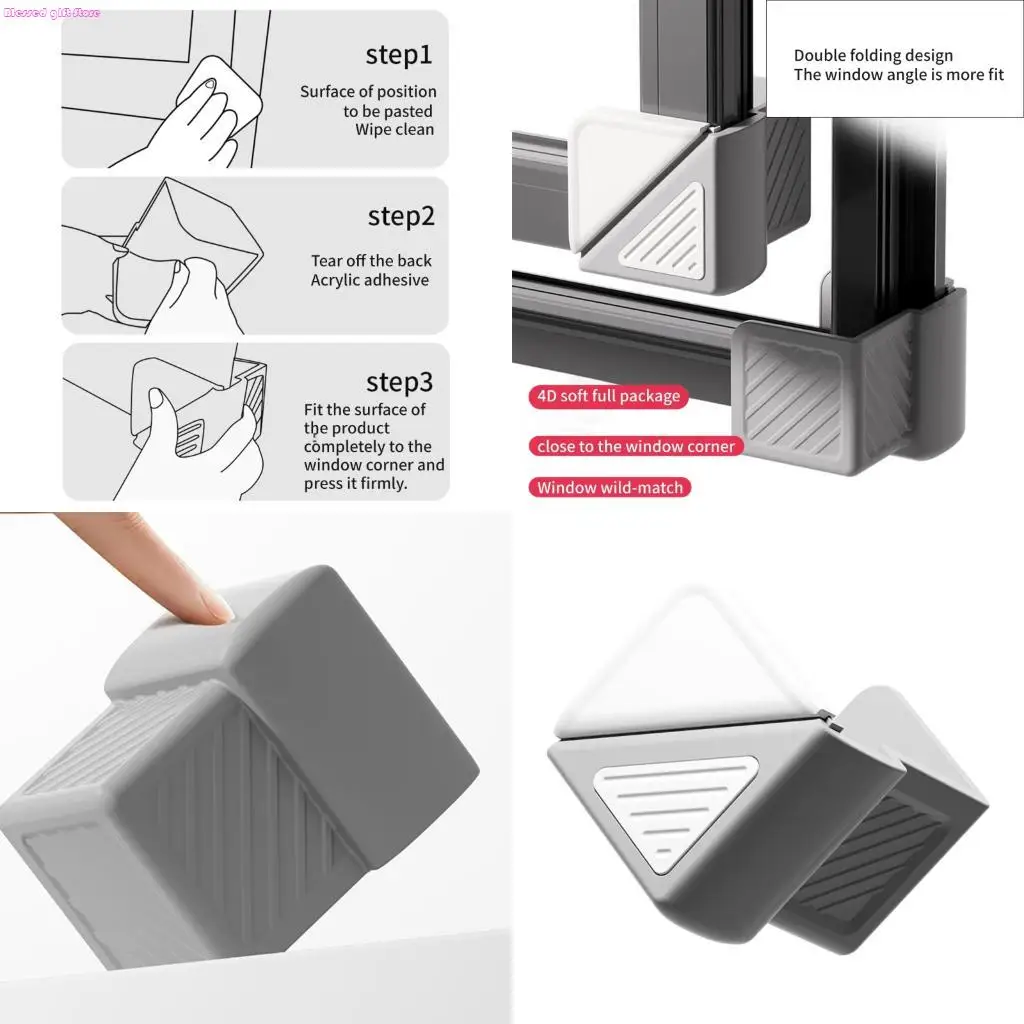 Blessed gift Store

step1
Surface of position to be pasted
Wipe clean

step2
Tear off the back
Acrylic adhesive

step3
Fit the surface of the product completely to the window corner and press it firmly.

Double folding design
The window angle is more fit

4D soft full package

close to the window corner

Window wild-match