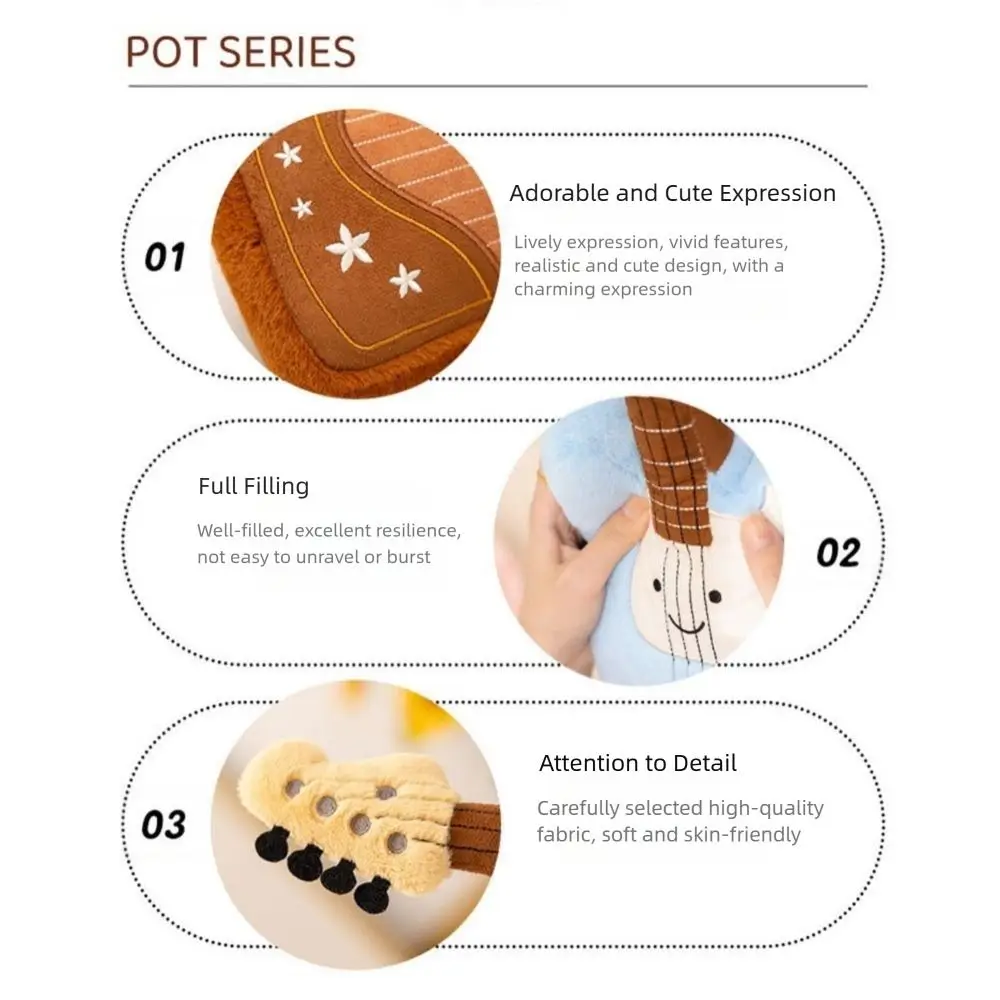 POT SERIES

01

Adorable and Cute Expression

Lively expression, vivid features, realistic and cute design, with a charming expression

Full Filling

Well-filled, excellent resilience, not easy to unravel or burst

02

03

Attention to Detail

Carefully selected high-quality fabric, soft and skin-friendly