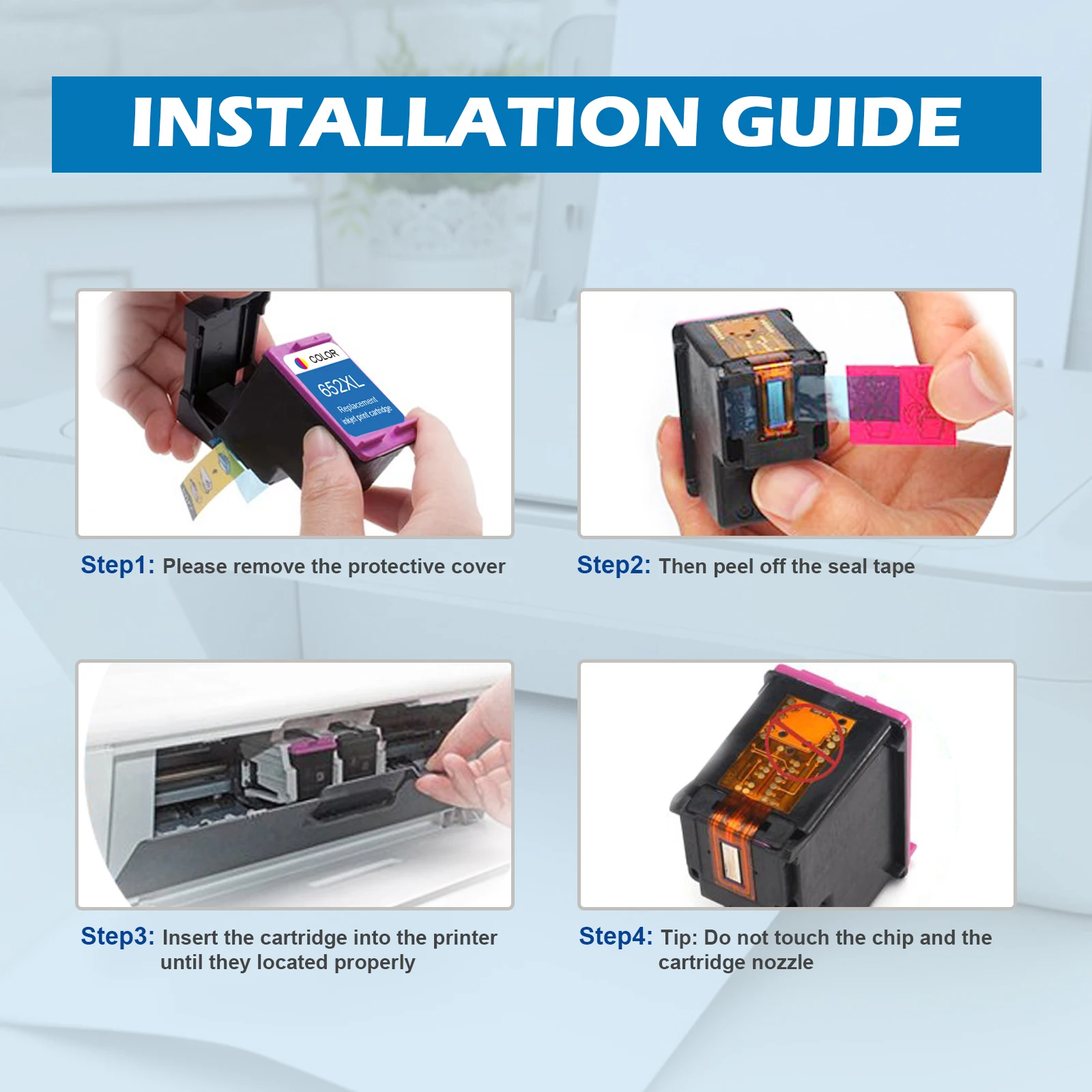 INSTALLATION GUIDE

COLOR
652XL
Replacement inkjet print cartridge

Step1: Please remove the protective cover

Step2: Then peel off the seal tape

Step3: Insert the cartridge into the printer until they located properly

Step4: Tip: Do not touch the chip and the cartridge nozzle