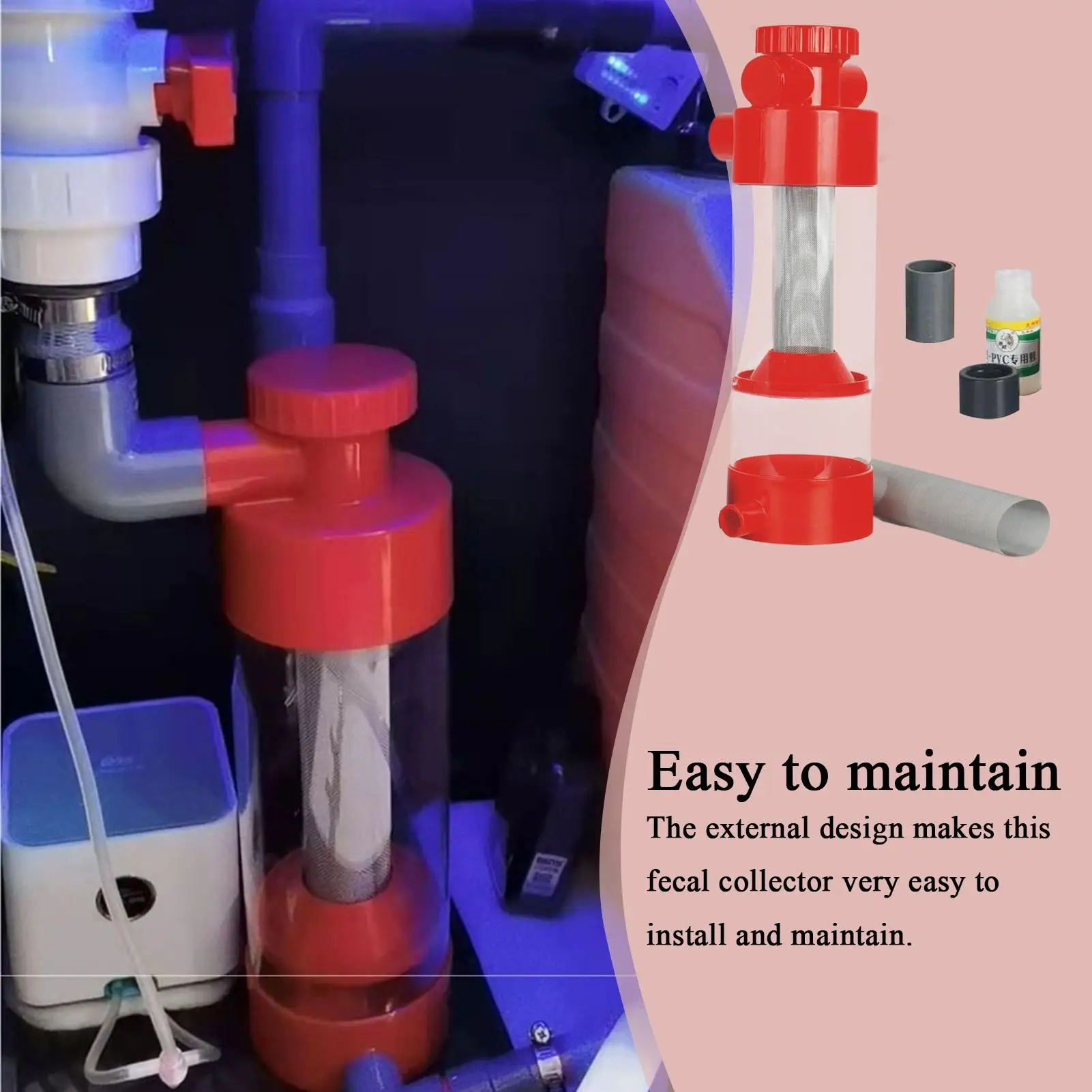 PVC专用胶

Easy to maintain

The external design makes this fecal collector very easy to install and maintain.