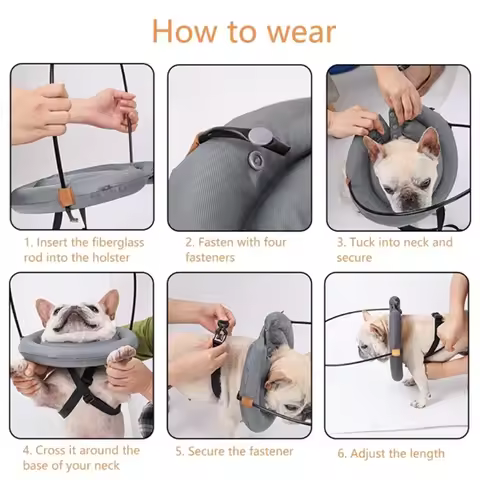 How to wear

1. Insert the fiberglass rod into the holster

2. Fasten with four fasteners

3. Tuck into neck and secure

4. Cross it around the base of your neck

5. Secure the fastener

6. Adjust the length