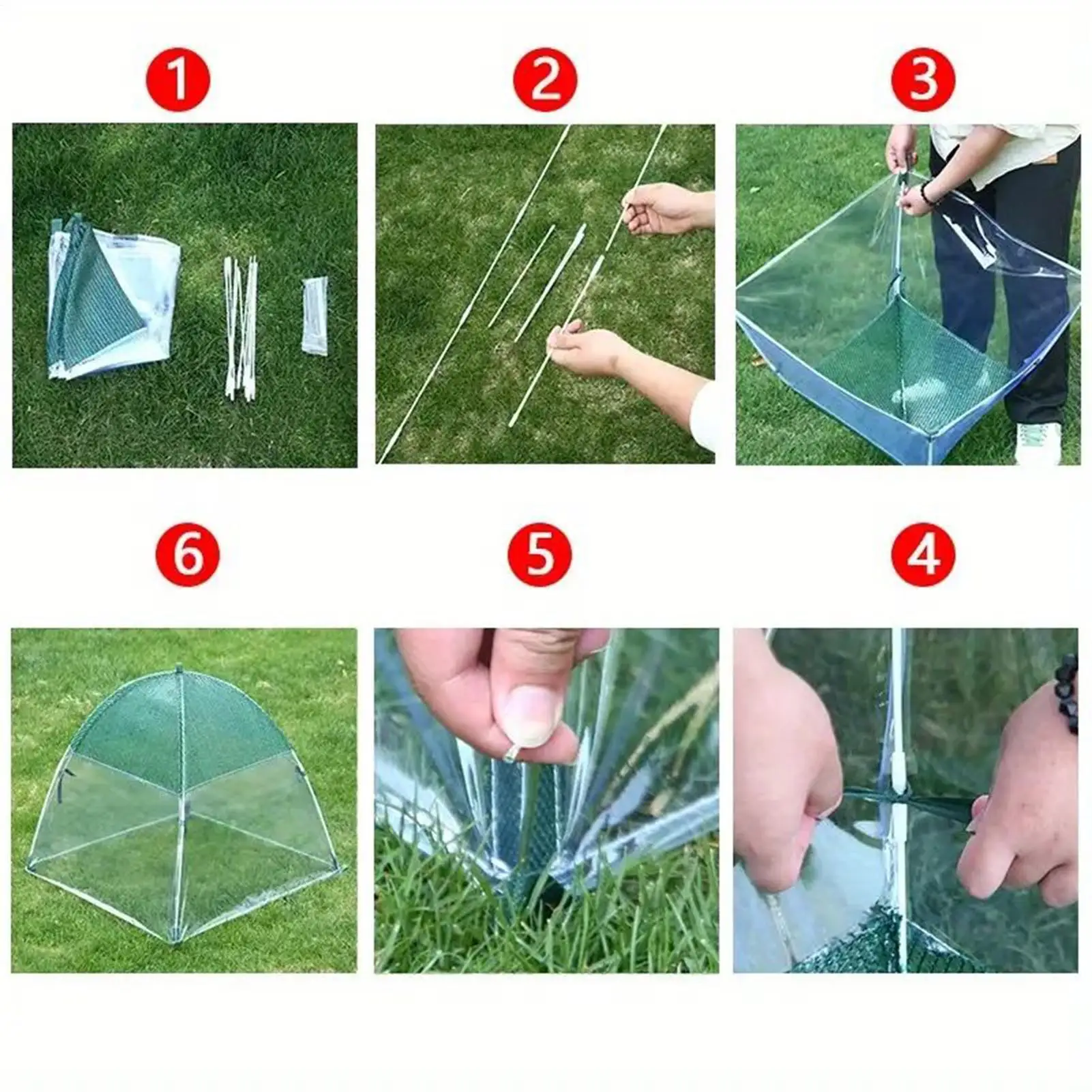 1

2

3

6

5

4