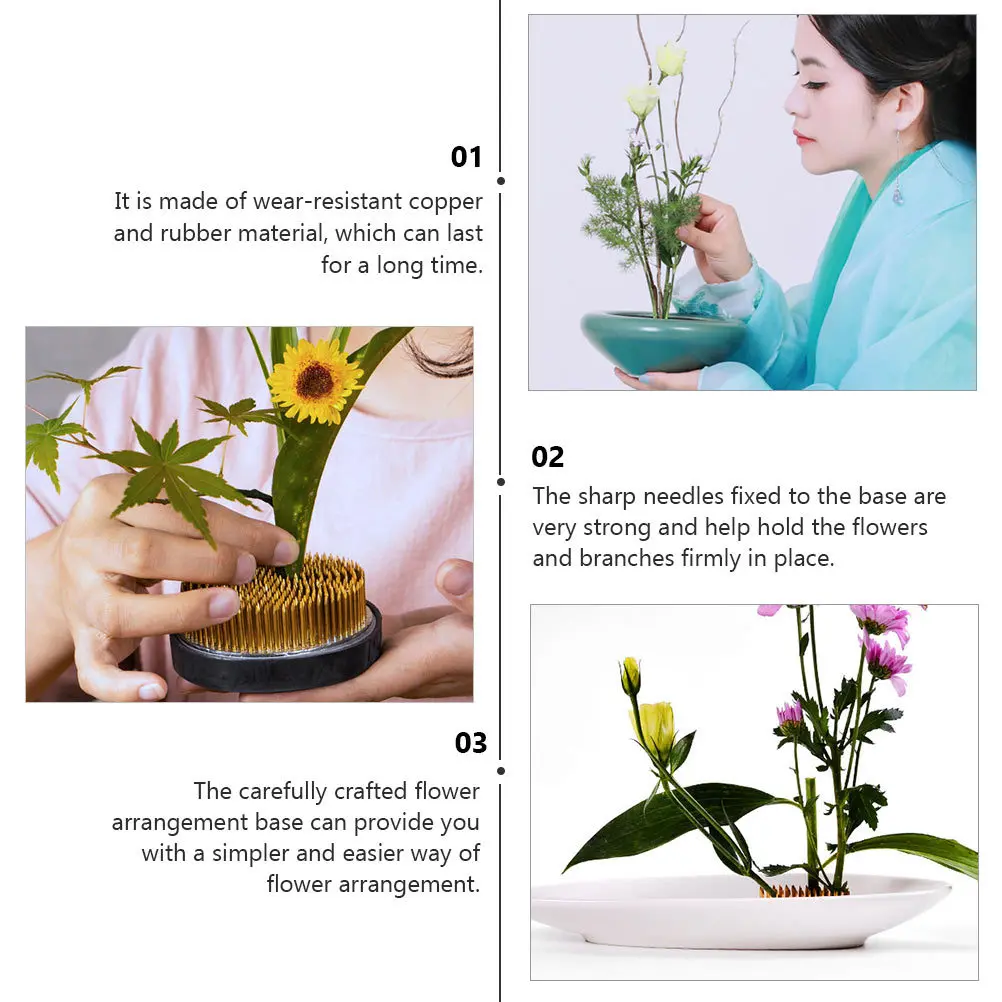 01

It is made of wear-resistant copper and rubber material, which can last for a long time.

02

The sharp needles fixed to the base are very strong and help hold the flowers and branches firmly in place.

03

The carefully crafted flower arrangement base can provide you with a simpler and easier way of flower arrangement.