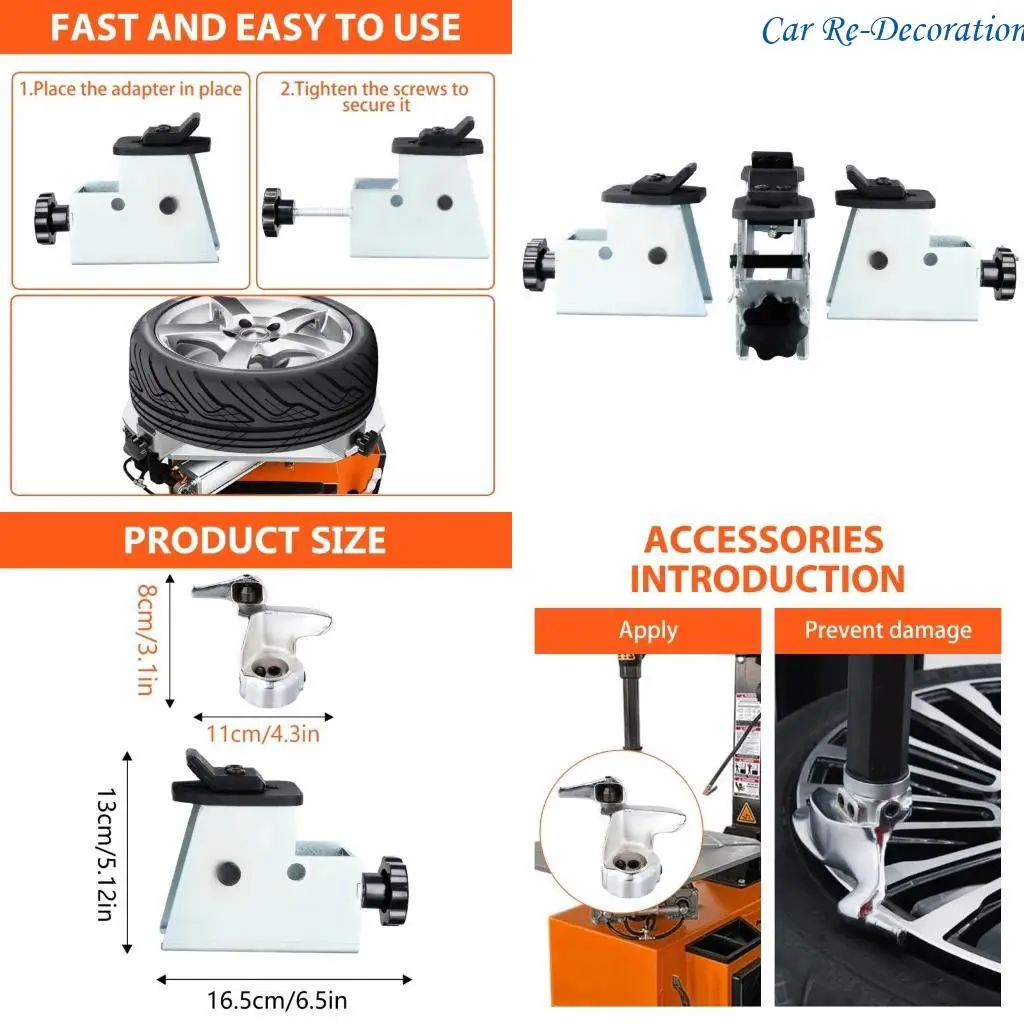 FAST AND EASY TO USE

Car Re-Decoration

1.Place the adapter in place

2.Tighten the screws to secure it

PRODUCT SIZE

8cm/3.1in

11cm/4.3in

13cm/5.12in

16.5cm/6.5in

ACCESSORIES INTRODUCTION

Apply

Prevent damage