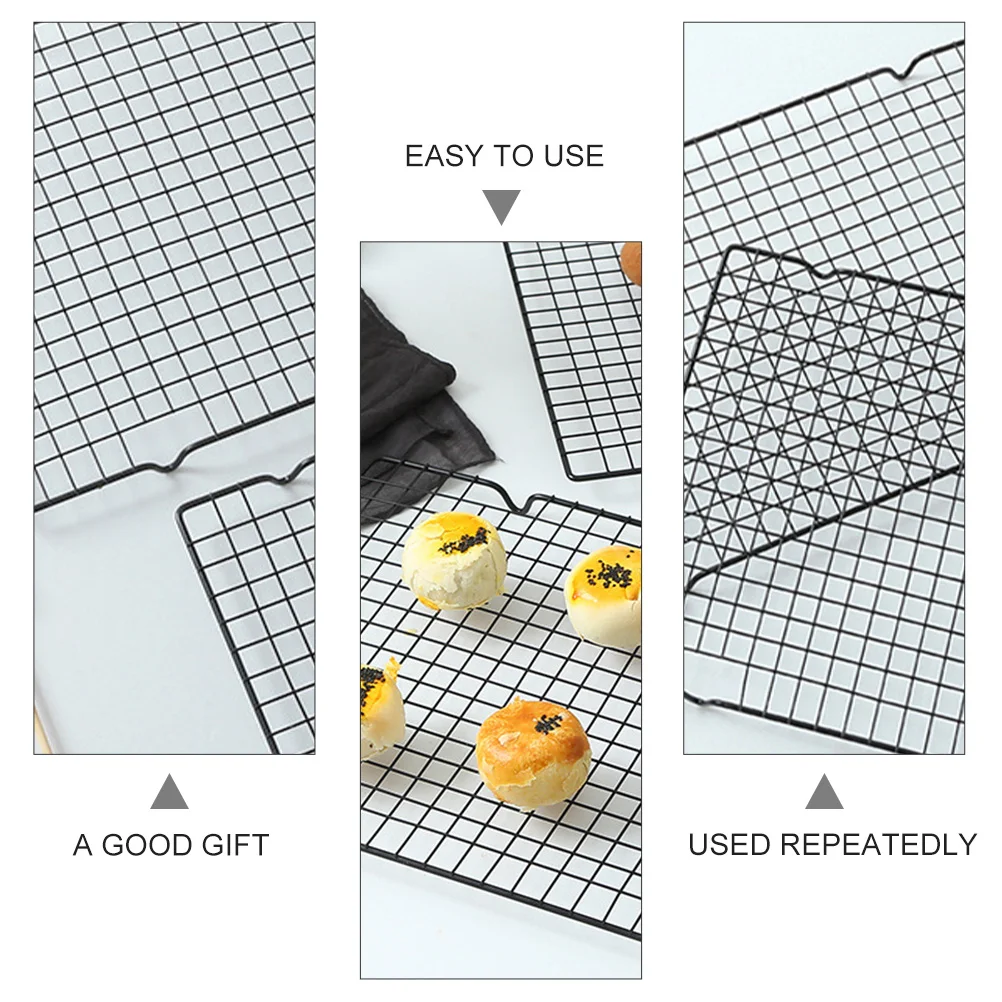 EASY TO USE

A GOOD GIFT

USED REPEATEDLY