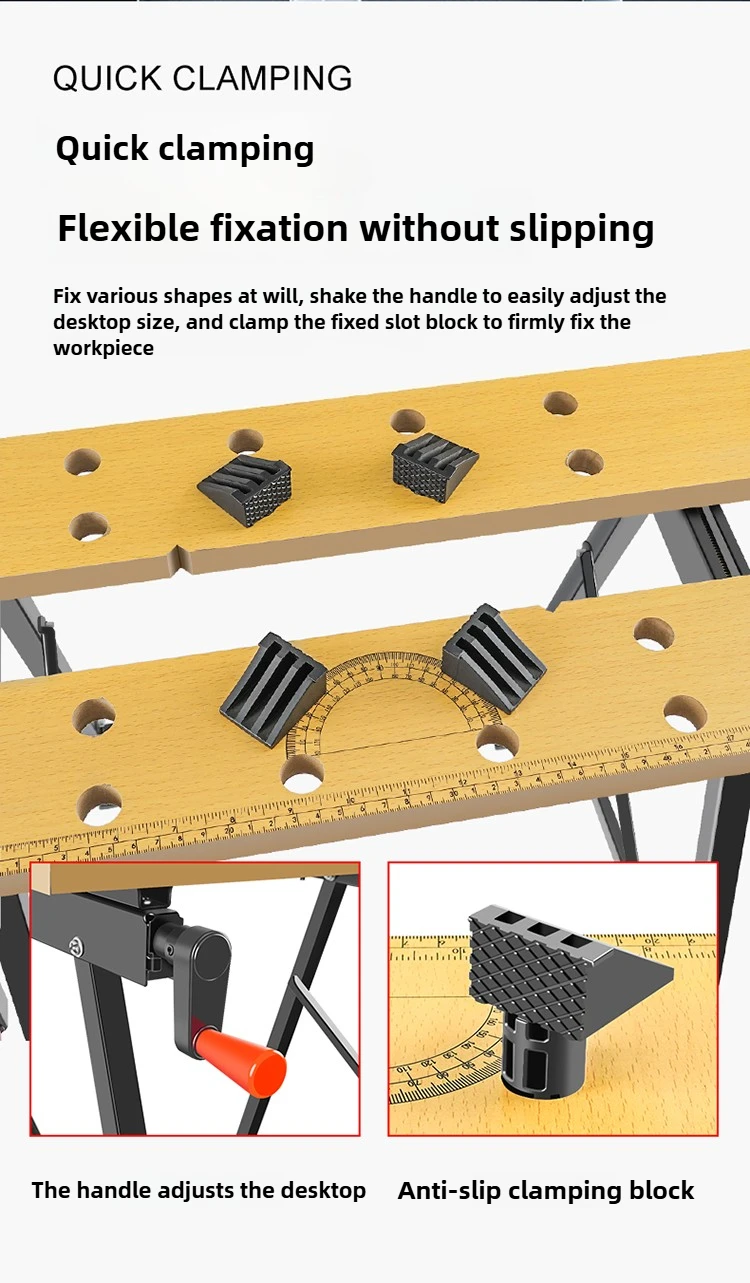 QUICK CLAMPING

Quick clamping

Flexible fixation without slipping

Fix various shapes at will, shake the handle to easily adjust the desktop size, and clamp the fixed slot block to firmly fix the workpiece

The handle adjusts the desktop

Anti-slip clamping block