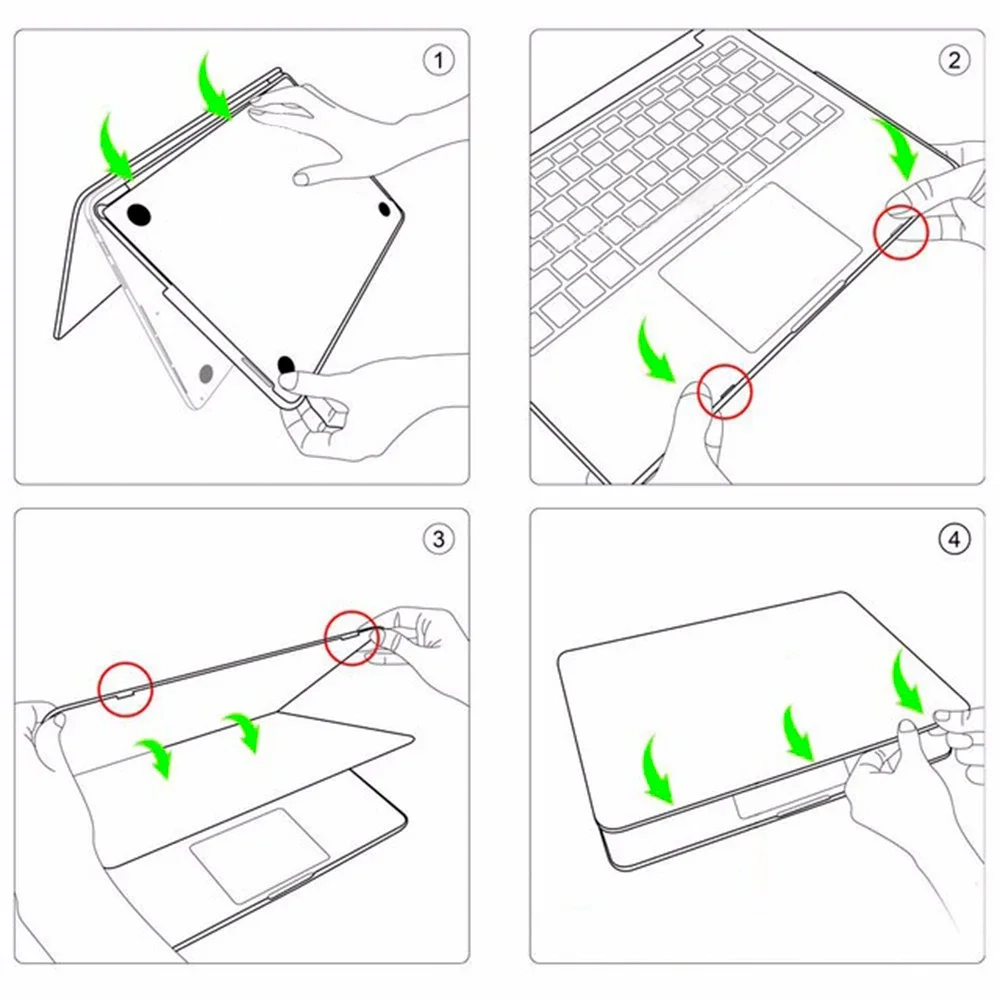 1

2

3

4