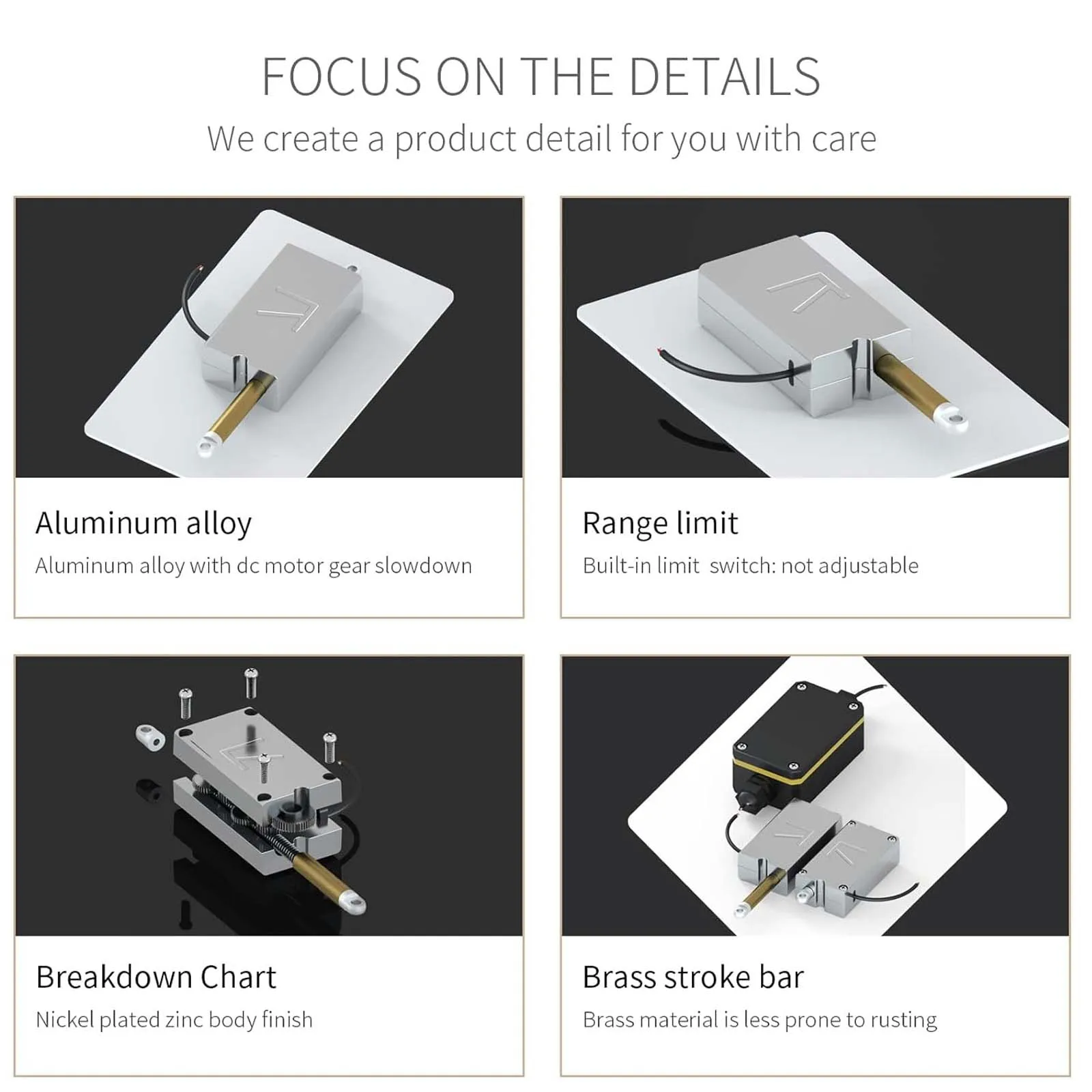 FOCUS ON THE DETAILS

We create a product detail for you with care

Aluminum alloy

Aluminum alloy with dc motor gear slowdown

Range limit

Built-in limit switch: not adjustable

Breakdown Chart

Nickel plated zinc body finish

Brass stroke bar

Brass material is less prone to rusting