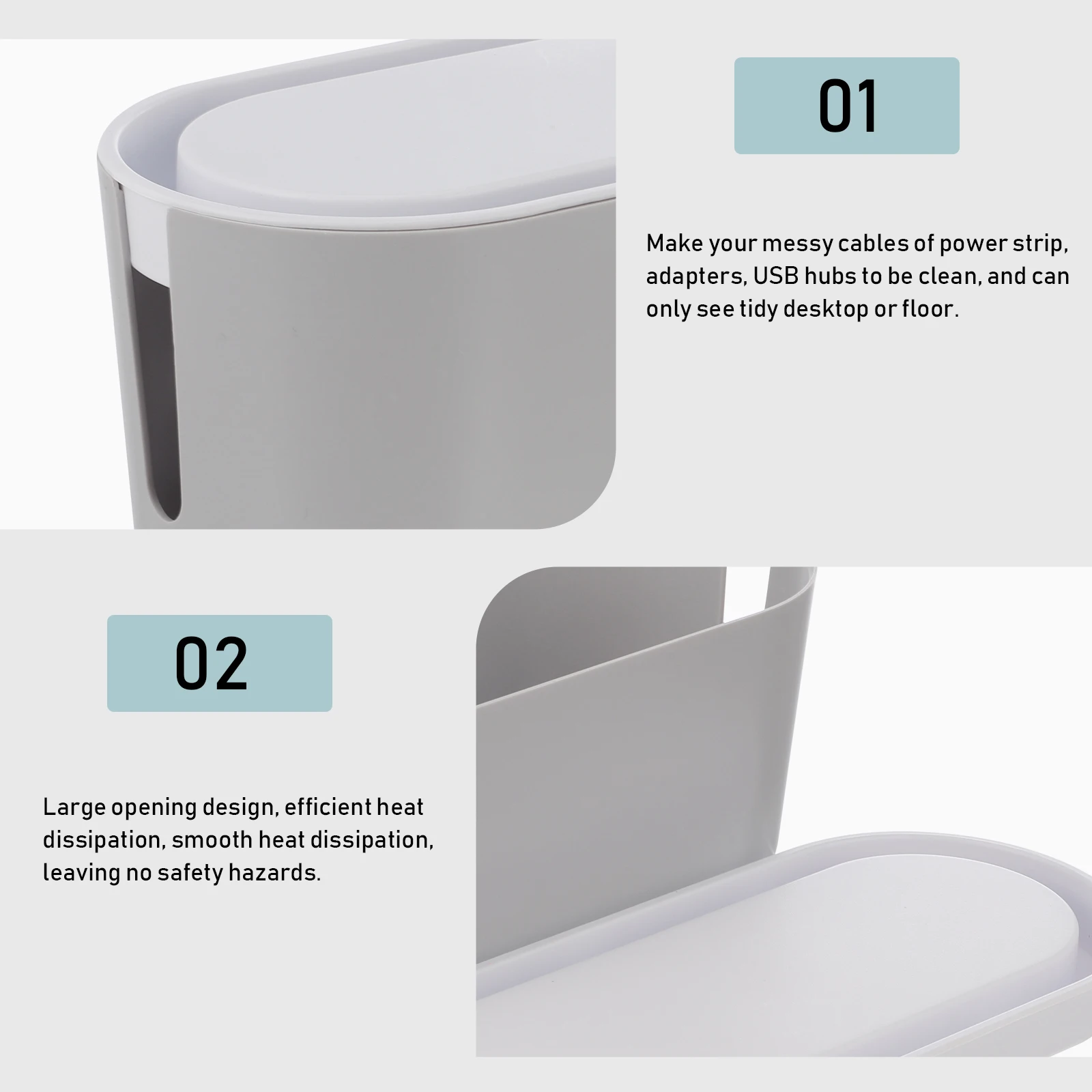 01

Make your messy cables of power strip, adapters, USB hubs to be clean, and can only see tidy desktop or floor.

02

Large opening design, efficient heat dissipation, smooth heat dissipation, leaving no safety hazards.