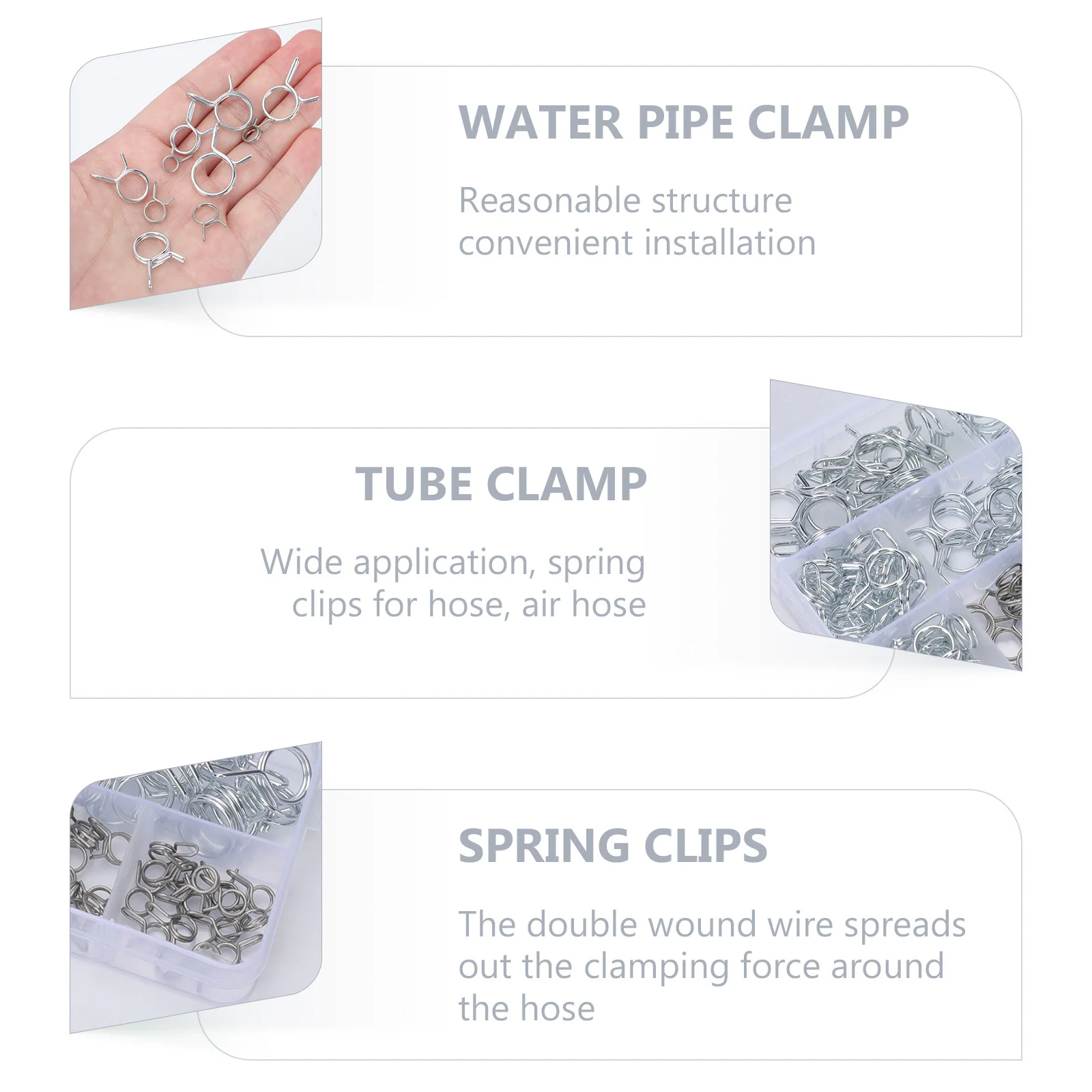 WATER PIPE CLAMP

Reasonable structure convenient installation

TUBE CLAMP

Wide application, spring clips for hose, air hose

SPRING CLIPS

The double wound wire spreads out the clamping force around the hose