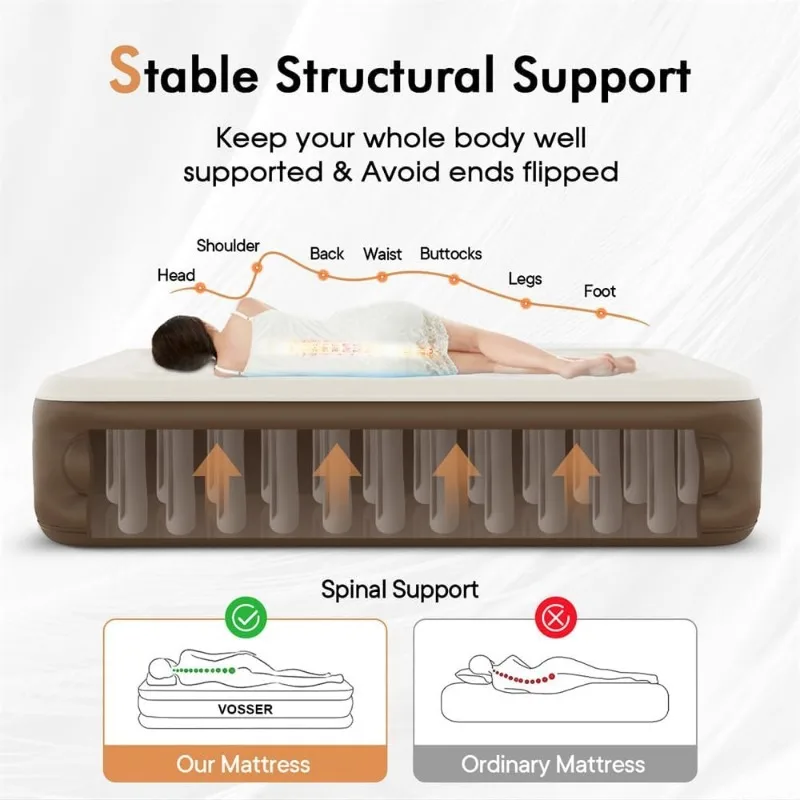 Stable Structural Support

Keep your whole body well supported & Avoid ends flipped

Head
Shoulder
Back
Waist
Buttocks
Legs
Foot

Spinal Support

VOSSER

Our Mattress

Ordinary Mattress