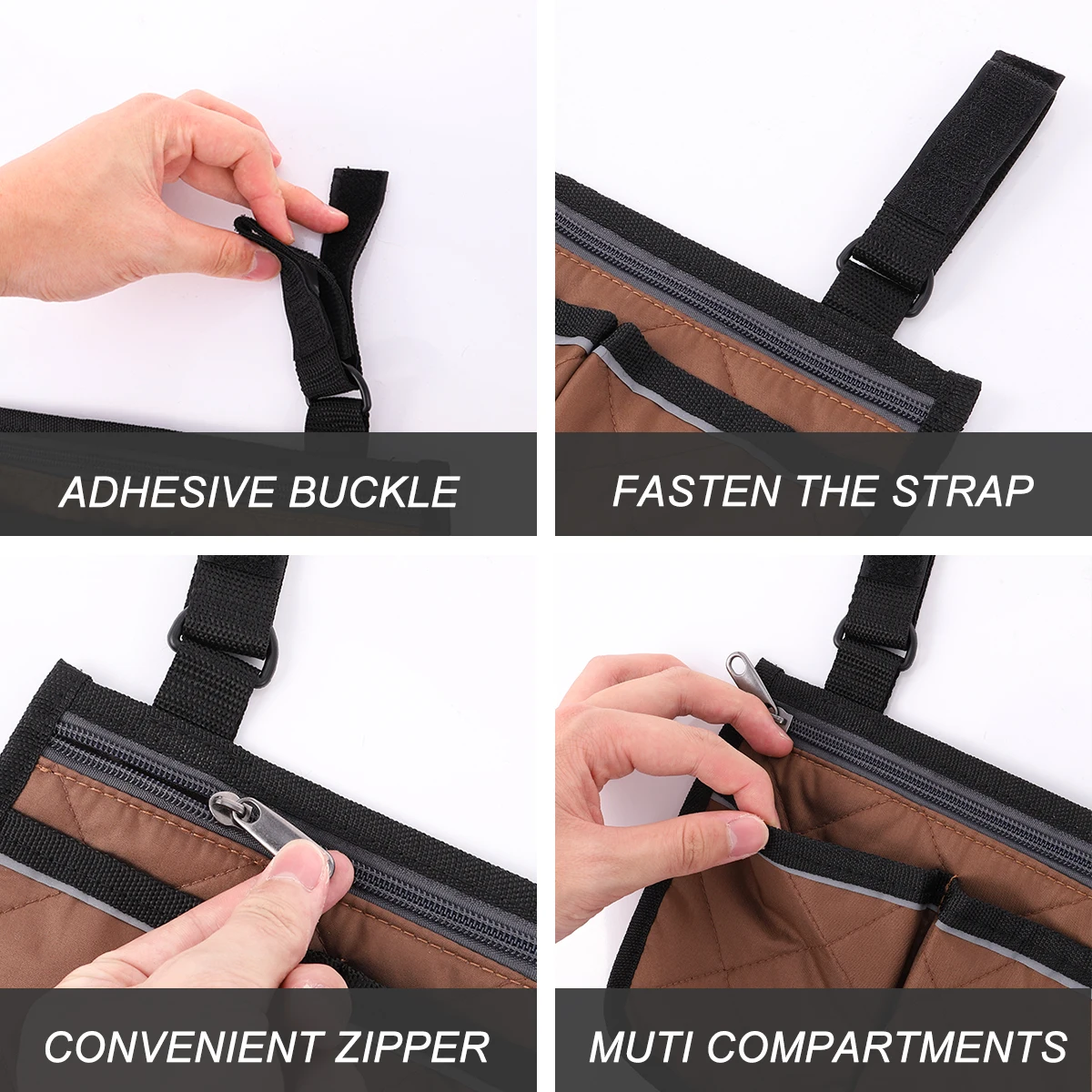 ADHESIVE BUCKLE

FASTEN THE STRAP

CONVENIENT ZIPPER

MUTI COMPARTMENTS