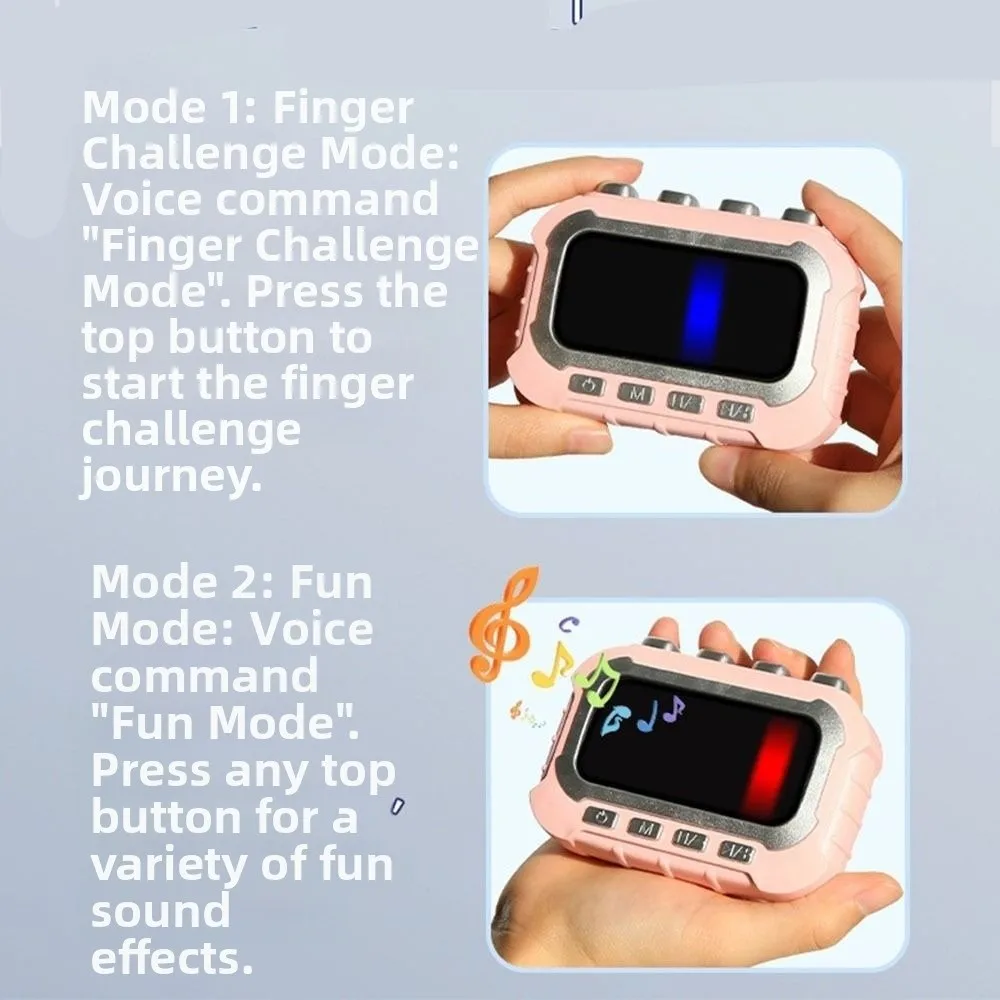 Mode 1: Finger Challenge Mode: Voice command "Finger Challenge Mode". Press the top button to start the finger challenge journey.

M

Mode 2: Fun Mode: Voice command "Fun Mode". Press any top button for a variety of fun sound effects.

M