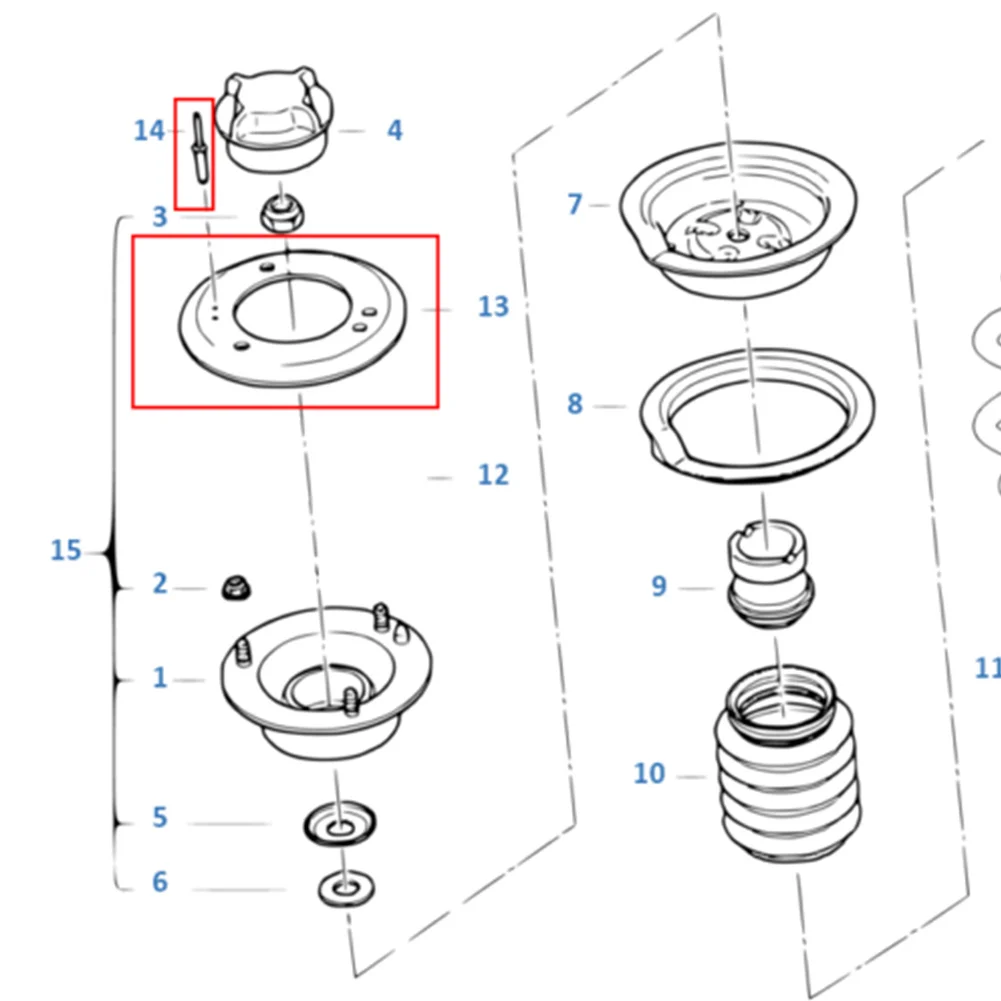 14
4
3
13
12
15
2
1
5
6
7
8
9
10
11