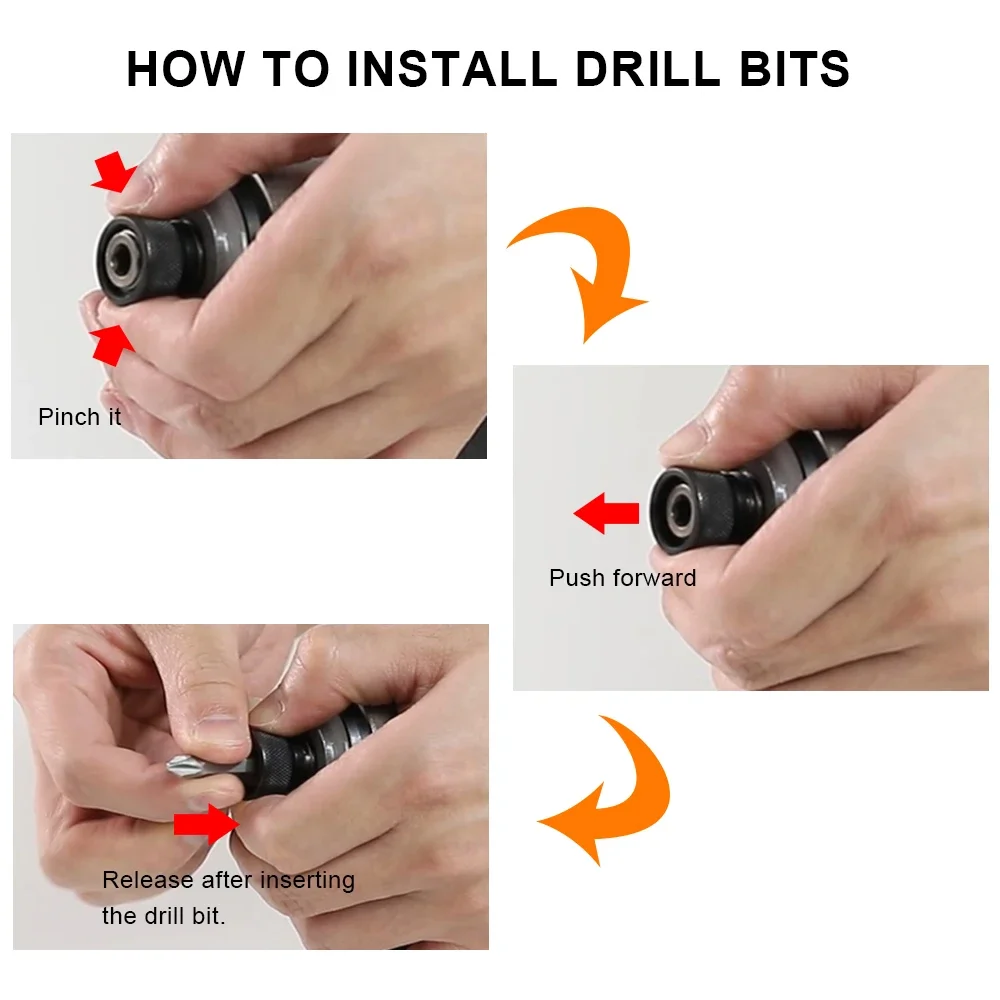 HOW TO INSTALL DRILL BITS

Pinch it

Push forward

Release after inserting the drill bit.