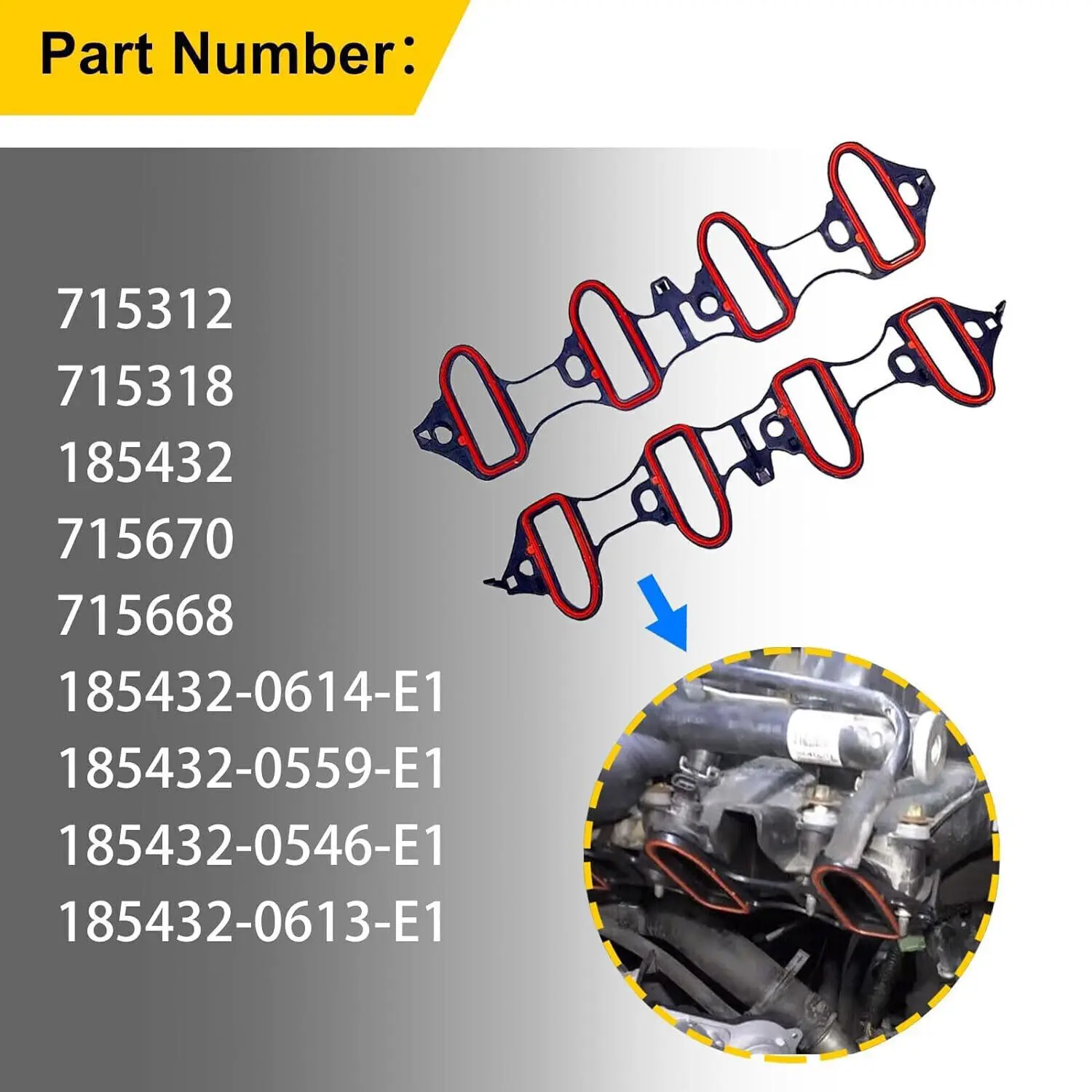 Part Number:

715312
715318
185432
715670
715668
185432-0614-E1
185432-0559-E1
185432-0546-E1
185432-0613-E1