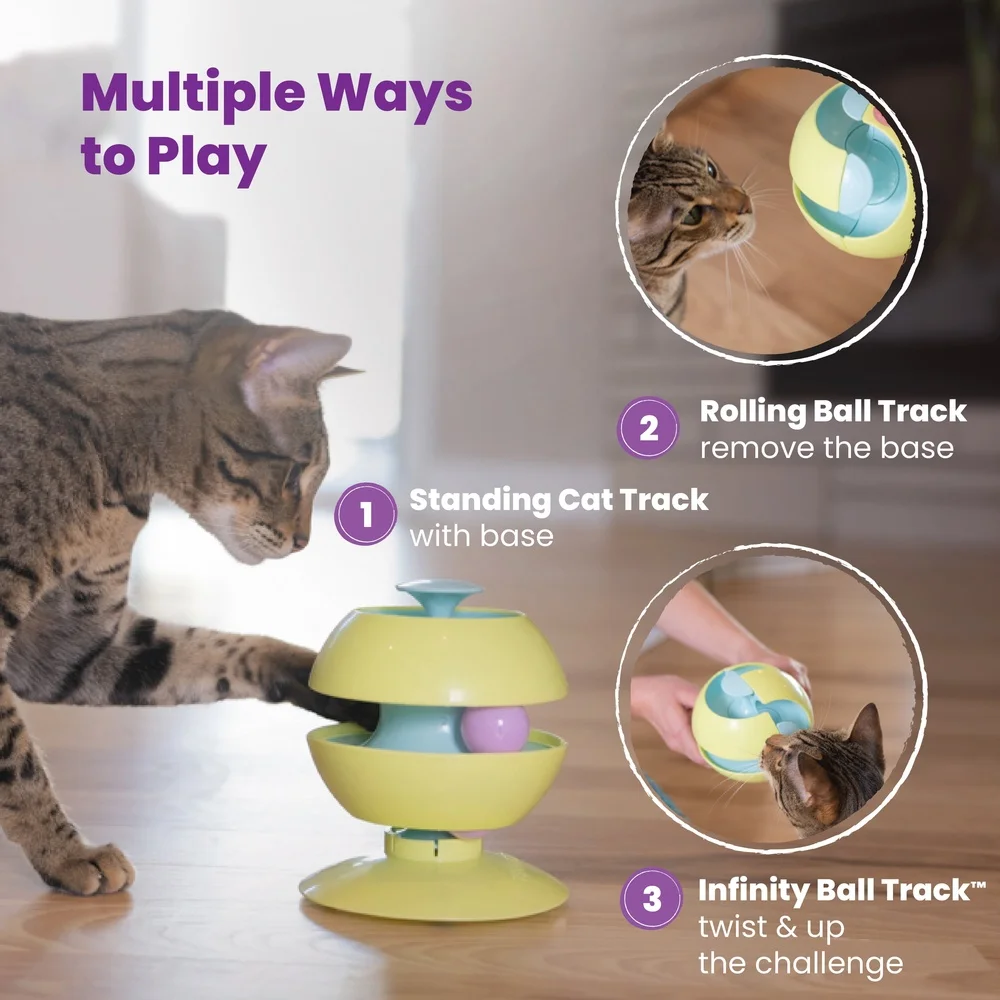 Multiple Ways to Play

2 Rolling Ball Track
remove the base

1 Standing Cat Track
with base

3 Infinity Ball Track™
twist & up the challenge