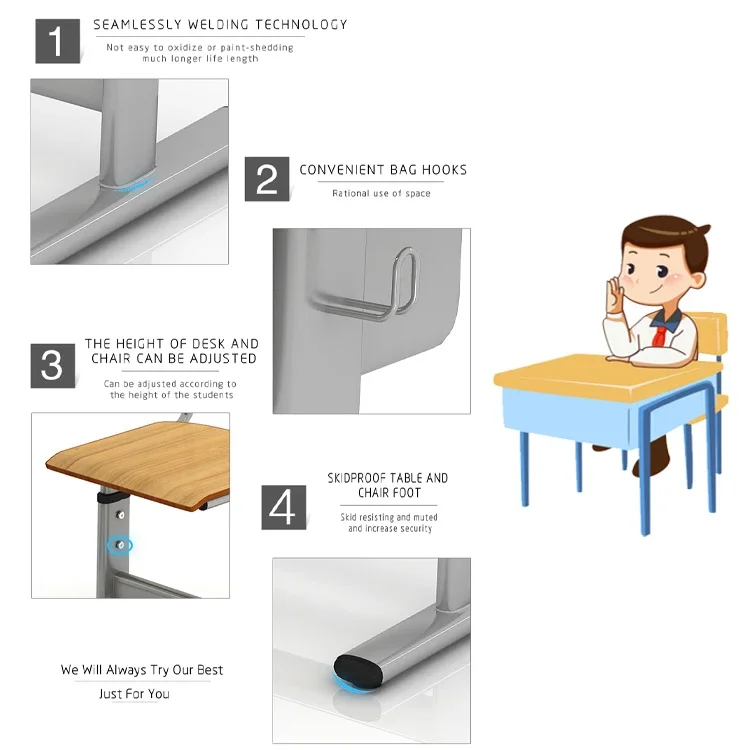 1
SEAMLESSLY WELDING TECHNOLOGY
Not easy to oxidize or paint-shedding much longer life length

2
CONVENIENT BAG HOOKS
Rational use of space

3
THE HEIGHT OF DESK AND CHAIR CAN BE ADJUSTED
Can be adjusted according to the height of the students

4
SKIDPROOF TABLE AND CHAIR FOOT
Skid resisting and muted and increase security

We Will Always Try Our Best
Just For You