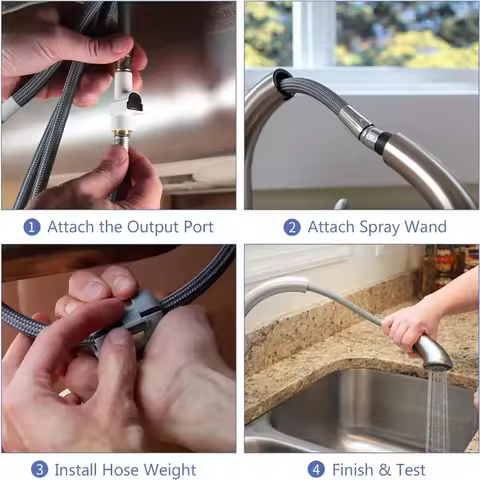 1 Attach the Output Port

2 Attach Spray Wand

3 Install Hose Weight

4 Finish & Test