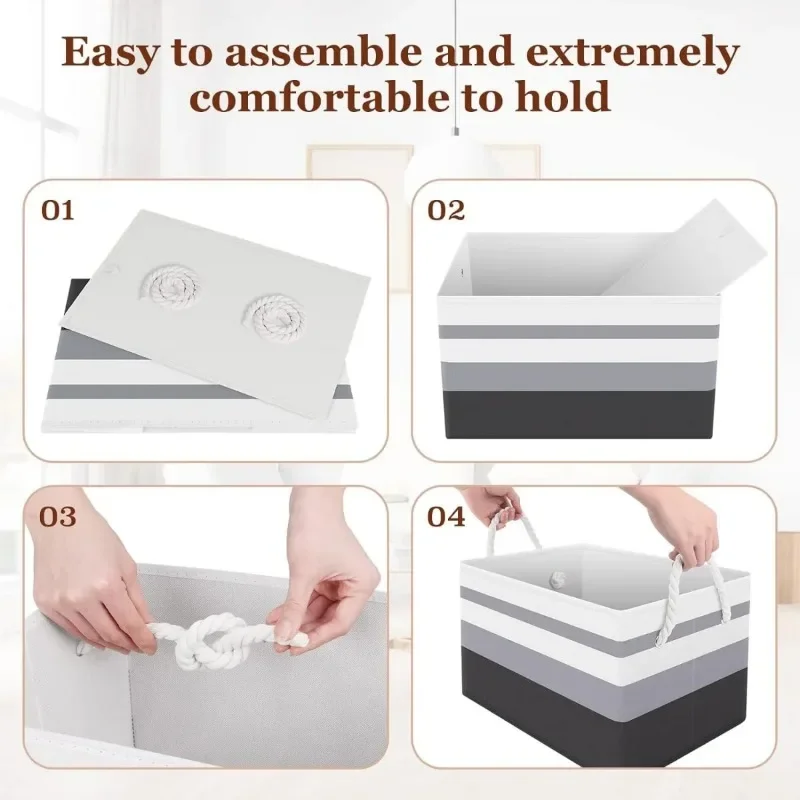 Easy to assemble and extremely comfortable to hold

01

02

03

04